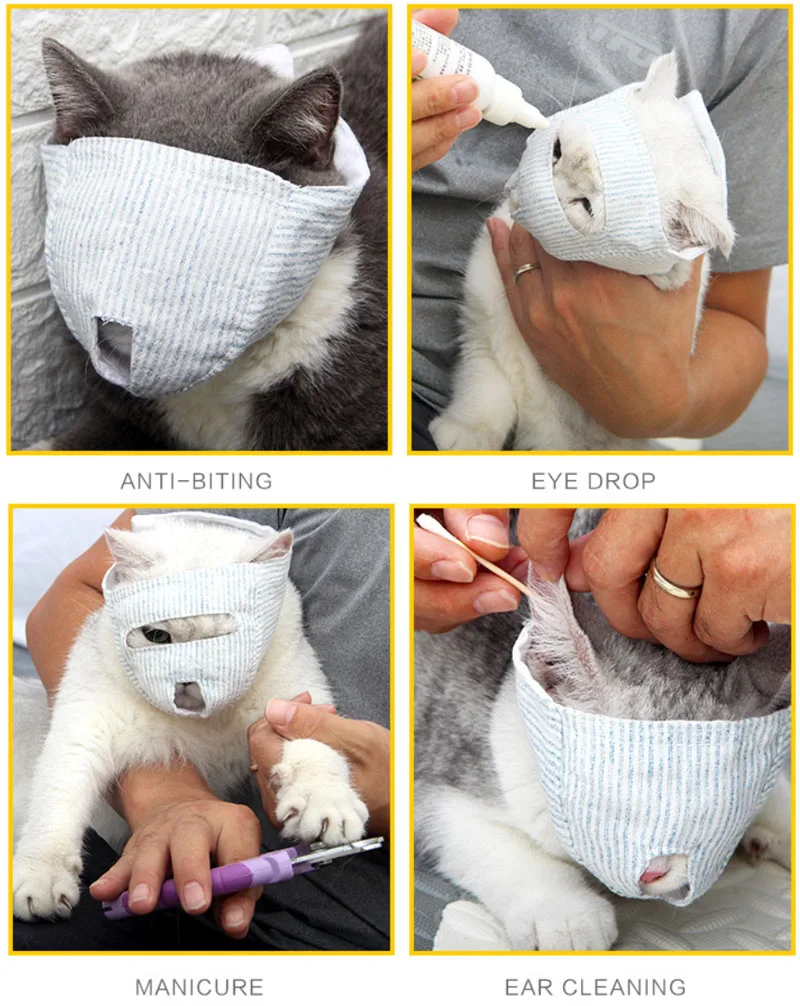 ANTI-BITING

EYE DROP

MANICURE

EAR CLEANING