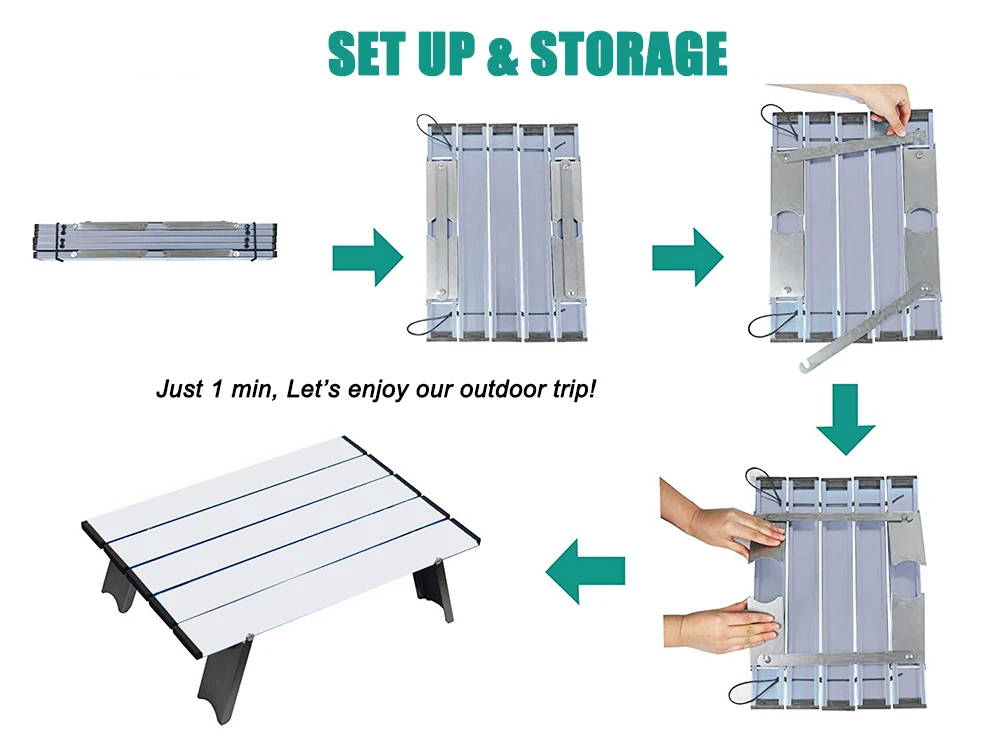 SET UP & STORAGE

Just 1 min, Let's enjoy our outdoor trip!