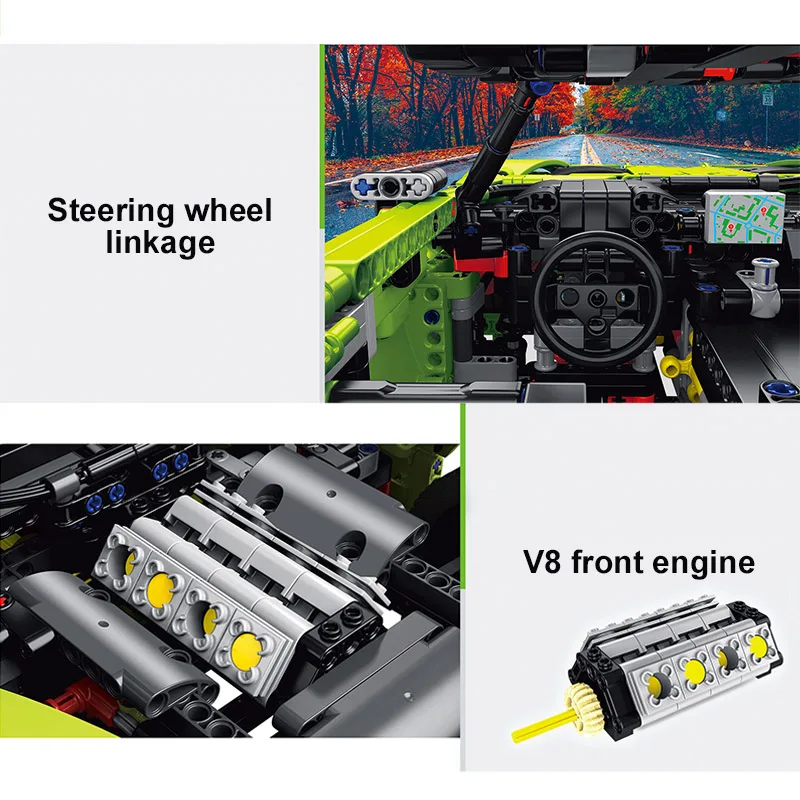 Steering wheel linkage

V8 front engine