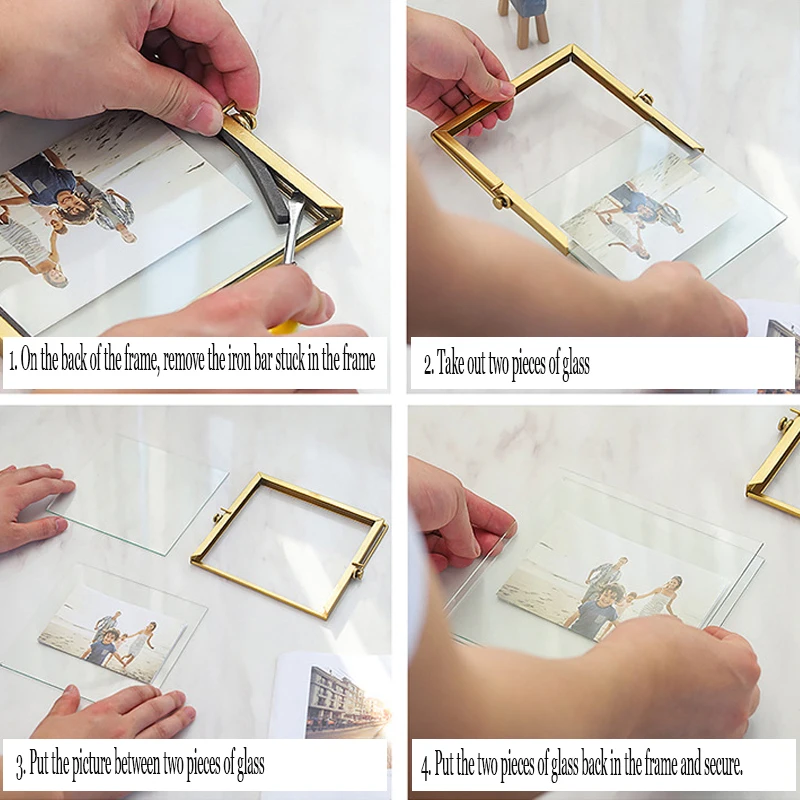 1. On the back of the frame, remove the iron bar stuck in the frame

2. Take out two pieces of glass

3. Put the picture between two pieces of glass

4. Put the two pieces of glass back in the frame and secure.