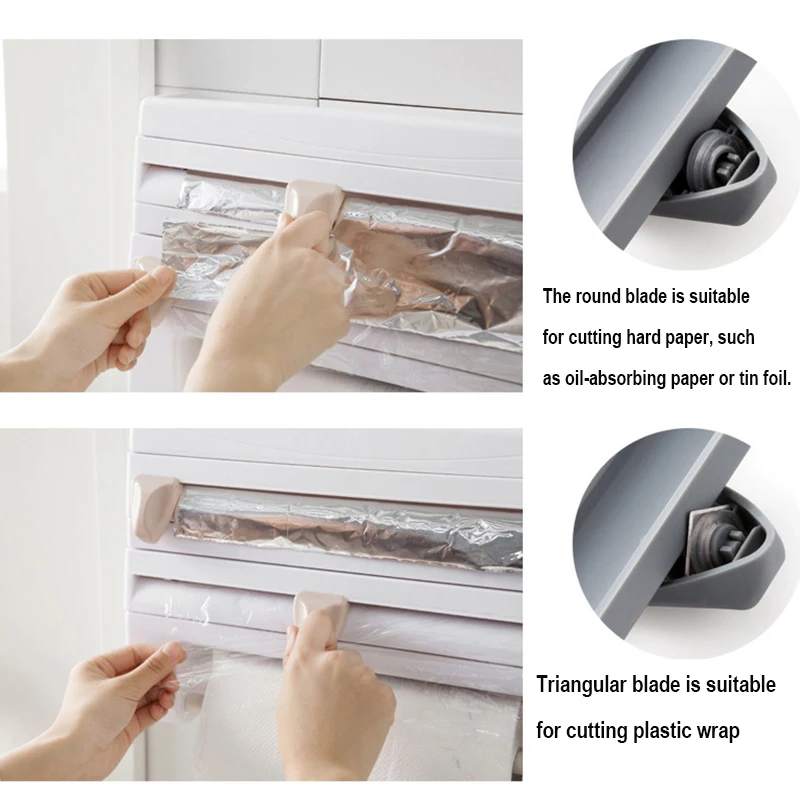 The round blade is suitable for cutting hard paper, such as oil-absorbing paper or tin foil.

Triangular blade is suitable for cutting plastic wrap