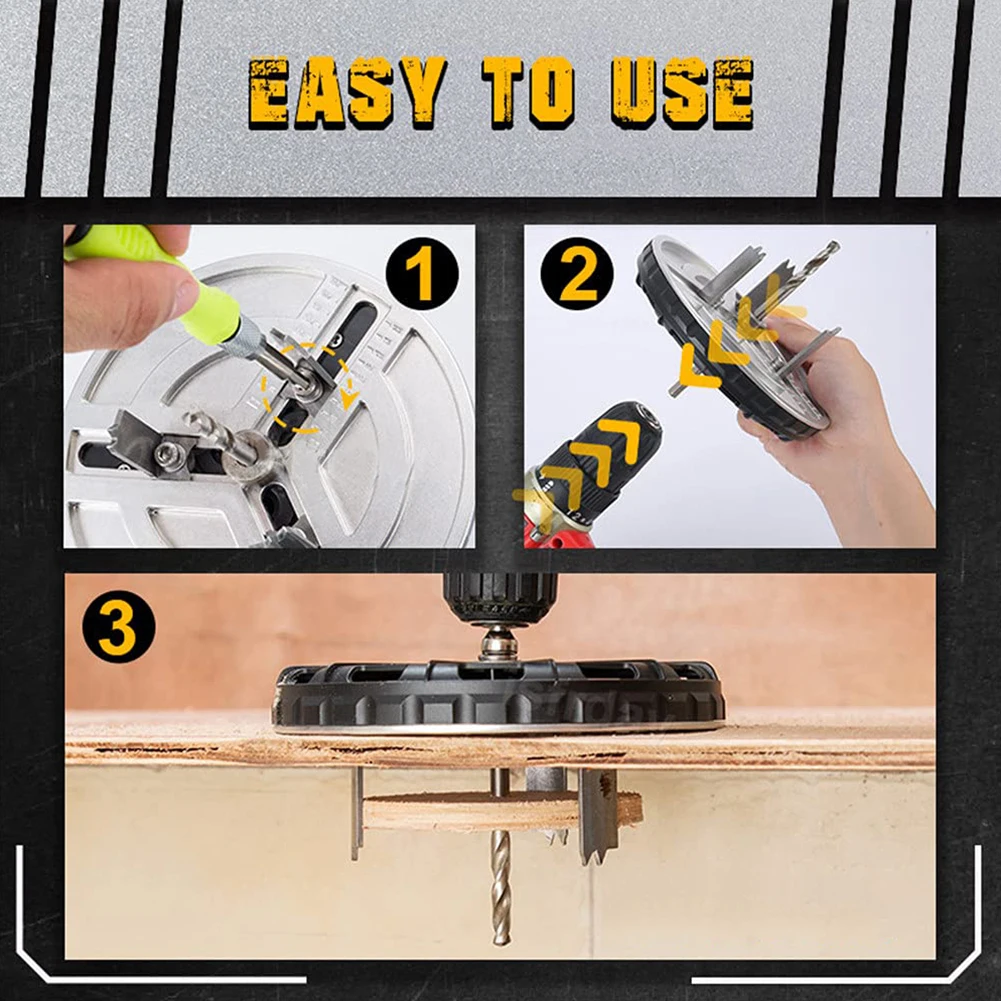 EASY TO USE

1

2

3