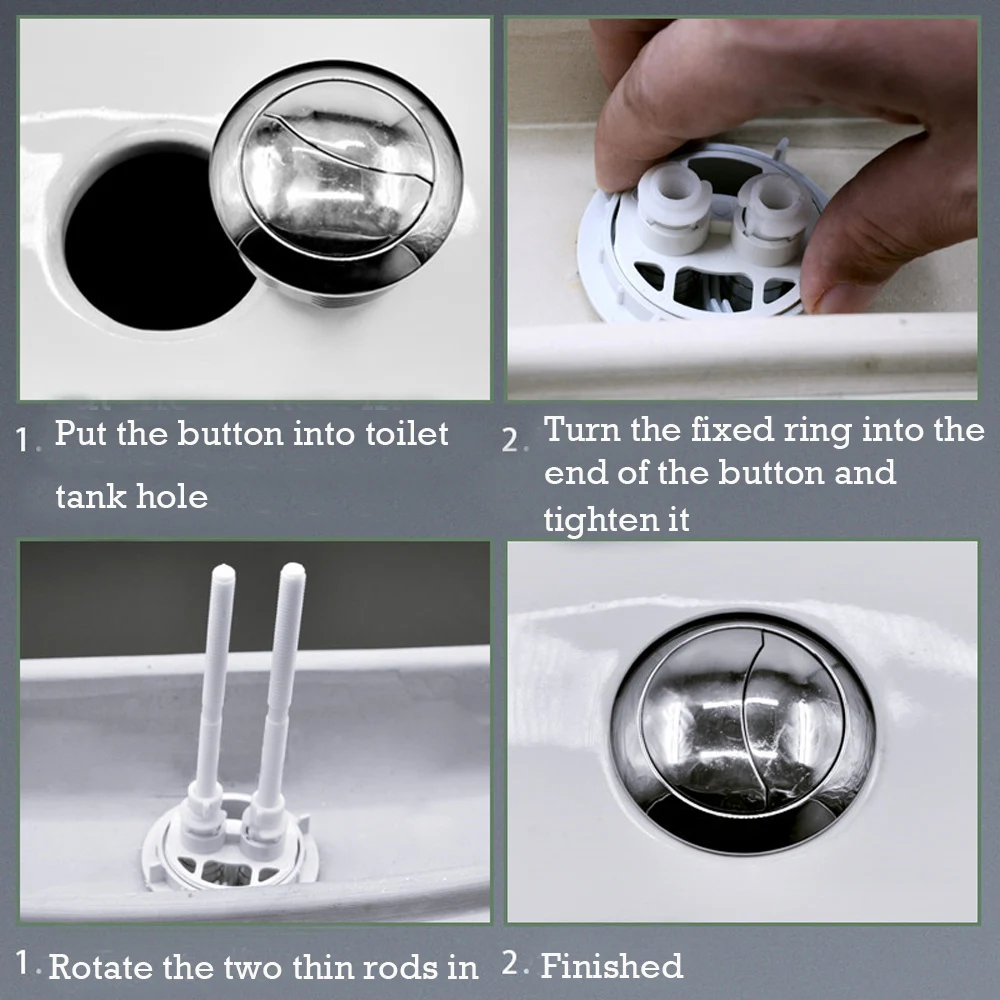 1. Put the button into toilet tank hole

2. Turn the fixed ring into the end of the button and tighten it

1. Rotate the two thin rods in

2. Finished