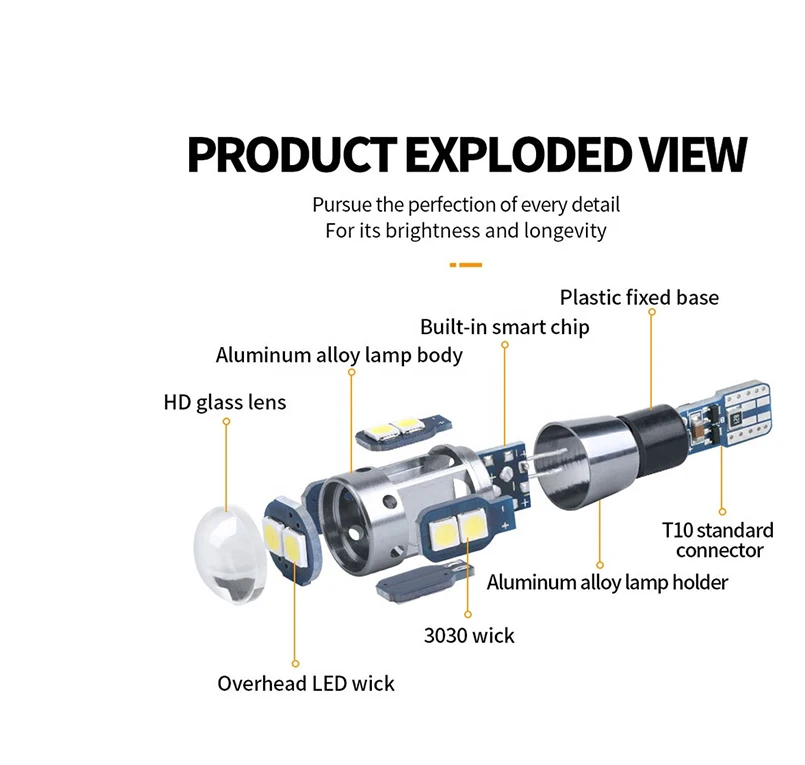 PRODUCT EXPLODED VIEW

Pursue the perfection of every detail
For its brightness and longevity

Plastic fixed base

Built-in smart chip

Aluminum alloy lamp body

HD glass lens

T10 standard connector

Aluminum alloy lamp holder

3030 wick

Overhead LED wick