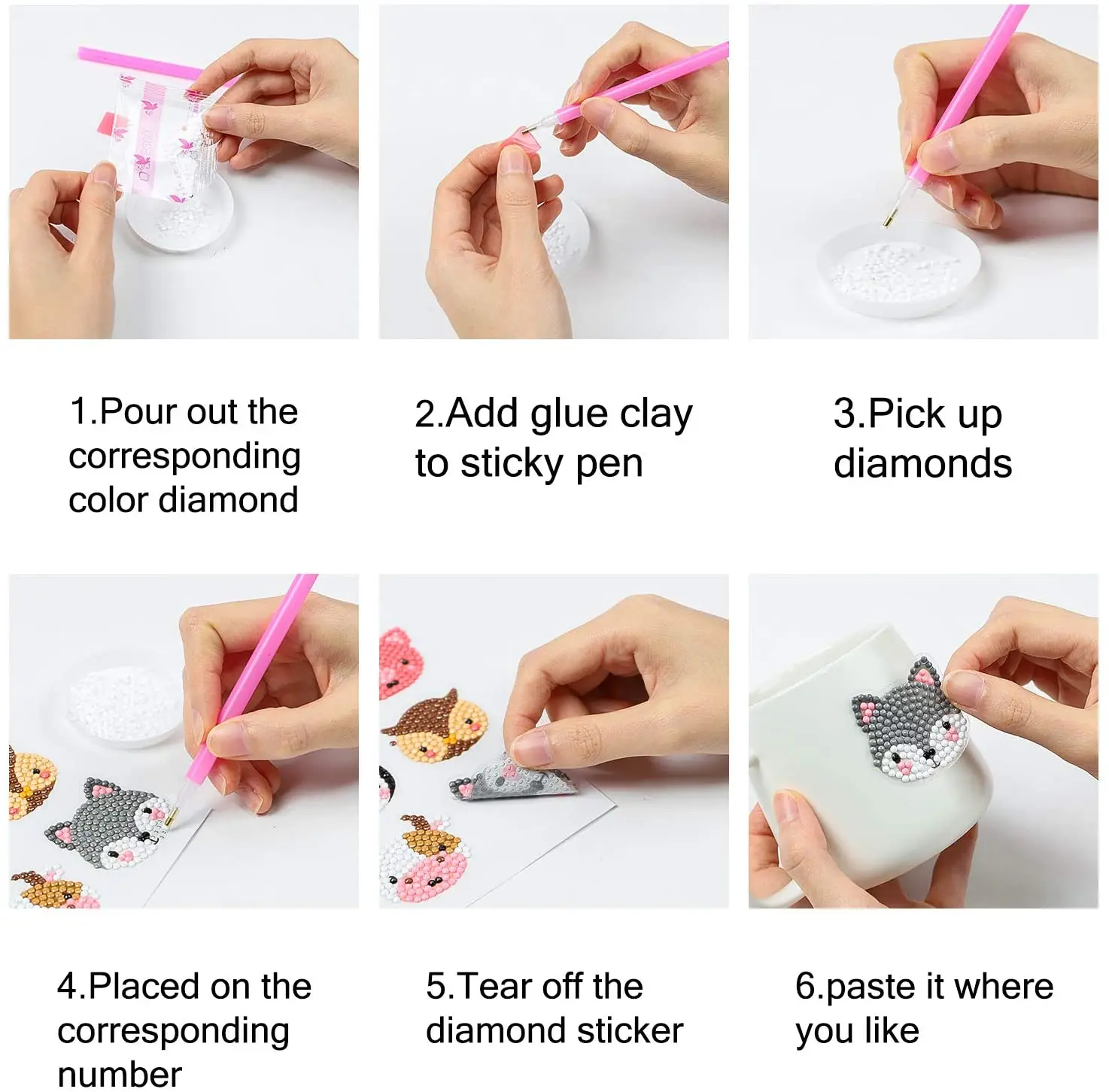 1.Pour out the corresponding color diamond

2.Add glue clay to sticky pen

3.Pick up diamonds

4.Placed on the corresponding number

5.Tear off the diamond sticker

6.paste it where you like