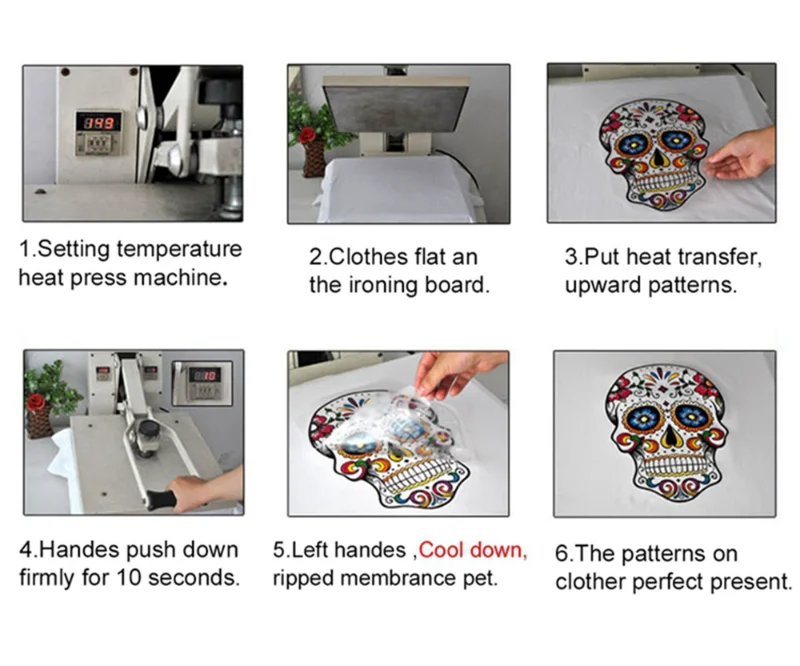 199

1.Setting temperature heat press machine.

2.Clothes flat an the ironing board.

3.Put heat transfer, upward patterns.

10

4.Handes push down firmly for 10 seconds.

5.Left handes ,Cool down, ripped membrance pet.

6.The patterns on clother perfect present.