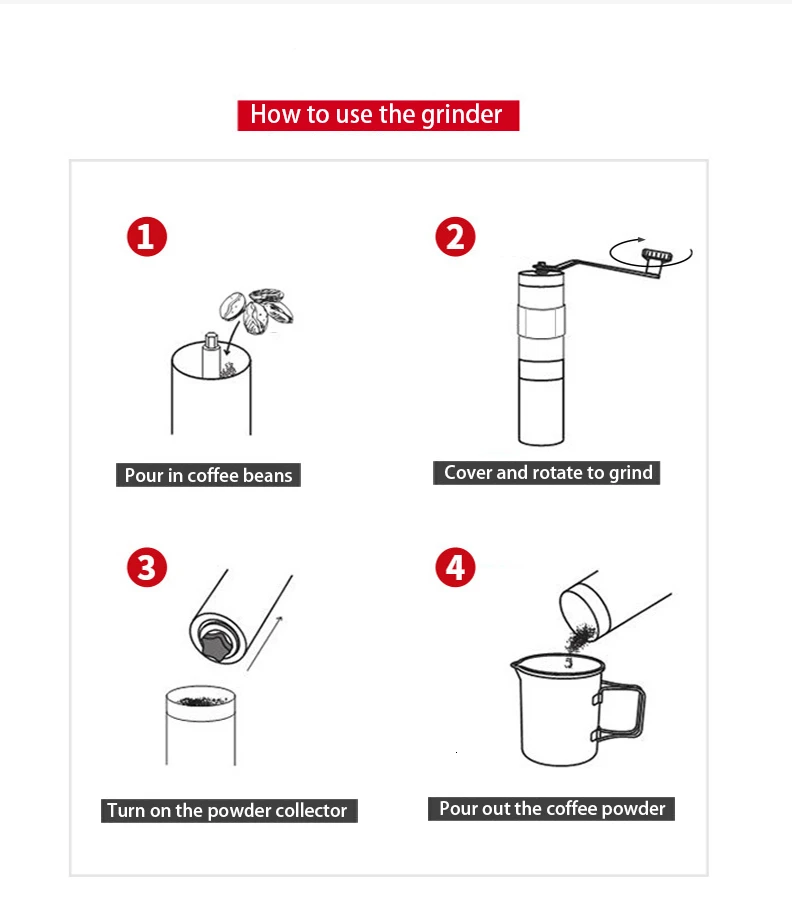 How to use the grinder

1

Pour in coffee beans

2

Cover and rotate to grind

3

Turn on the powder collector

4

Pour out the coffee powder