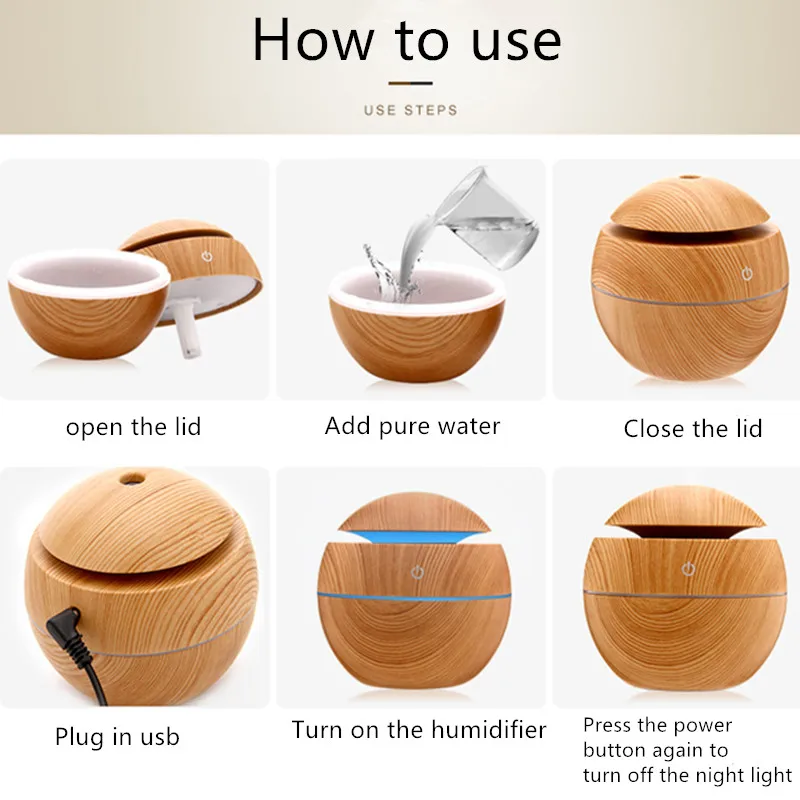 How to use

USE STEPS

open the lid

Add pure water

Close the lid

Plug in usb

Turn on the humidifier

Press the power button again to turn off the night light