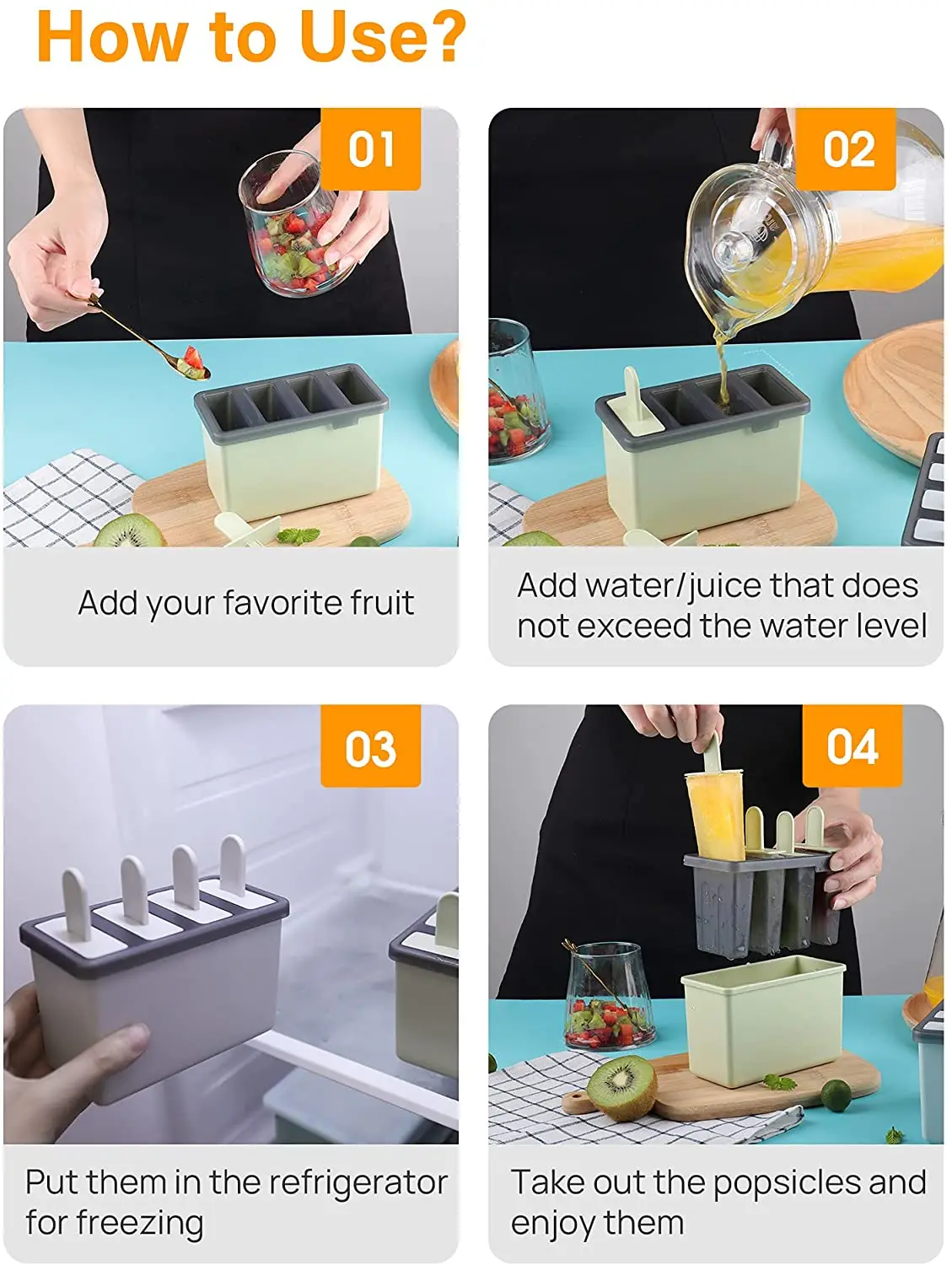 How to Use?

01

Add your favorite fruit

02

Add water/juice that does not exceed the water level

03

Put them in the refrigerator for freezing

04

Take out the popsicles and enjoy them