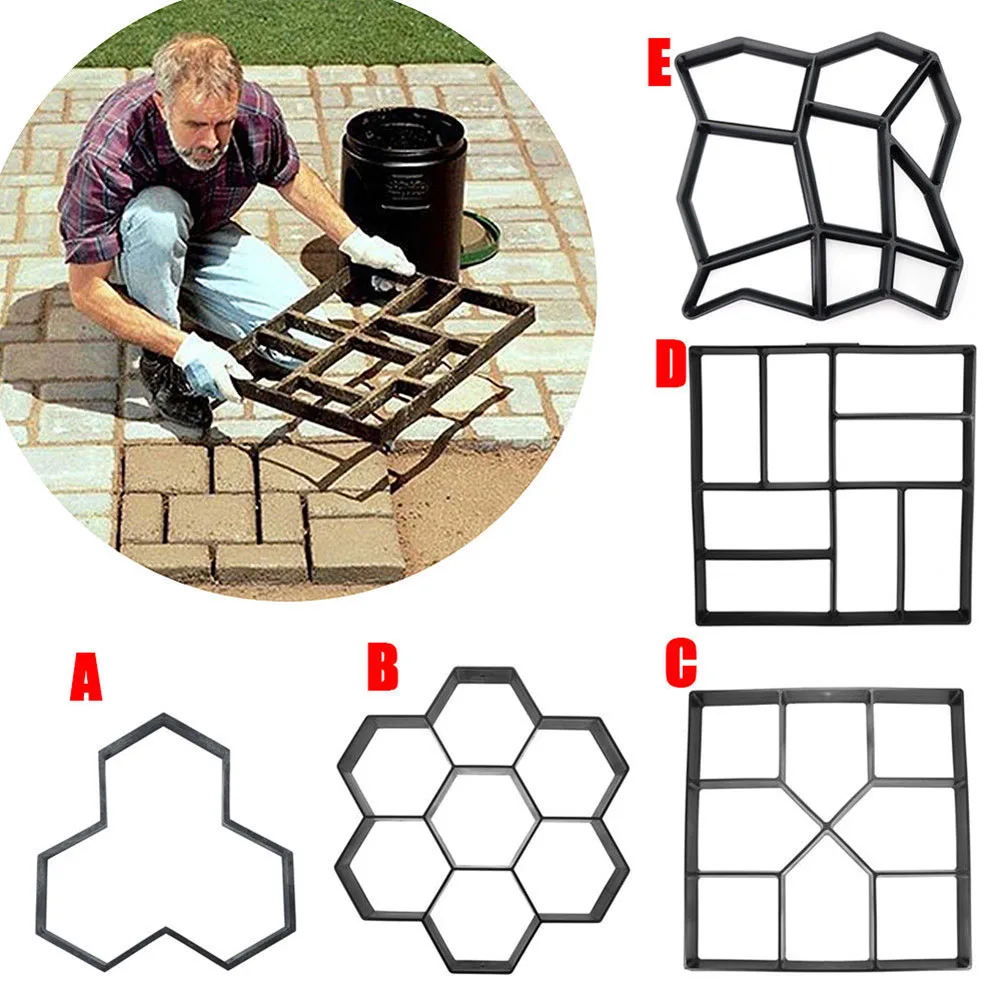 E

D

A

B

C