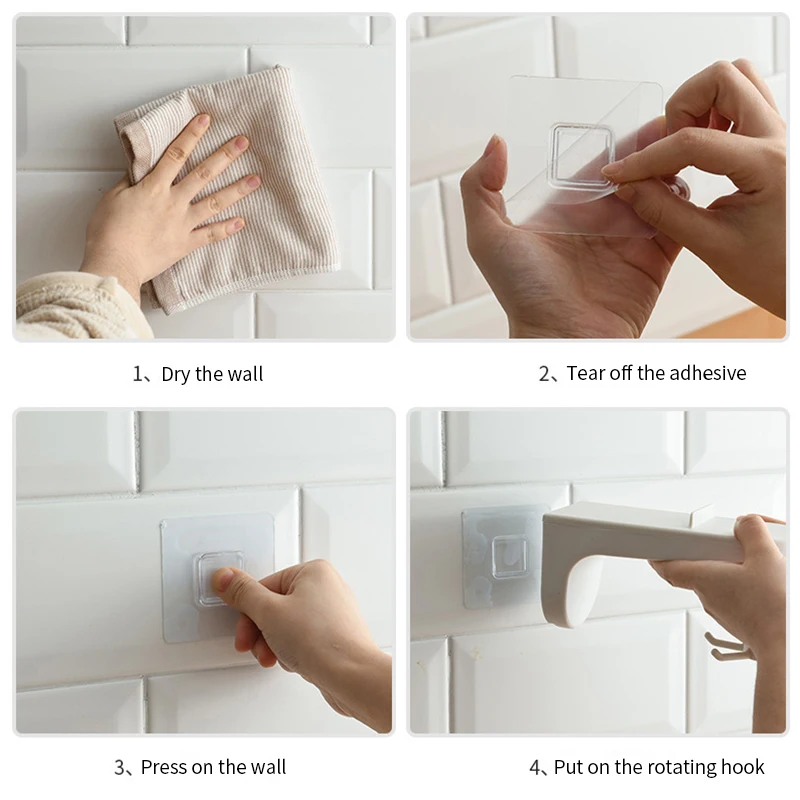 1、Dry the wall

2、Tear off the adhesive

3、Press on the wall

4、Put on the rotating hook