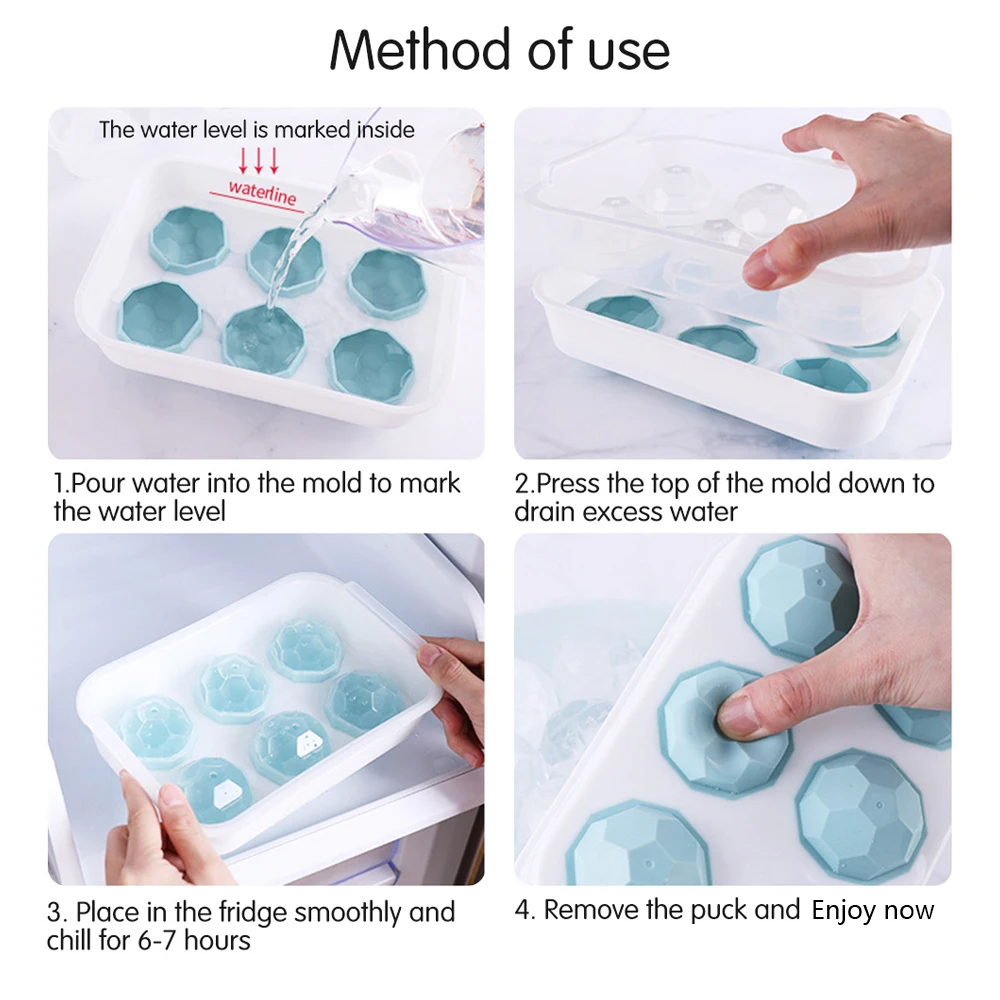 Method of use

The water level is marked inside

waterline

1.Pour water into the mold to mark the water level

2.Press the top of the mold down to drain excess water

3. Place in the fridge smoothly and chill for 6-7 hours

4. Remove the puck and Enjoy now