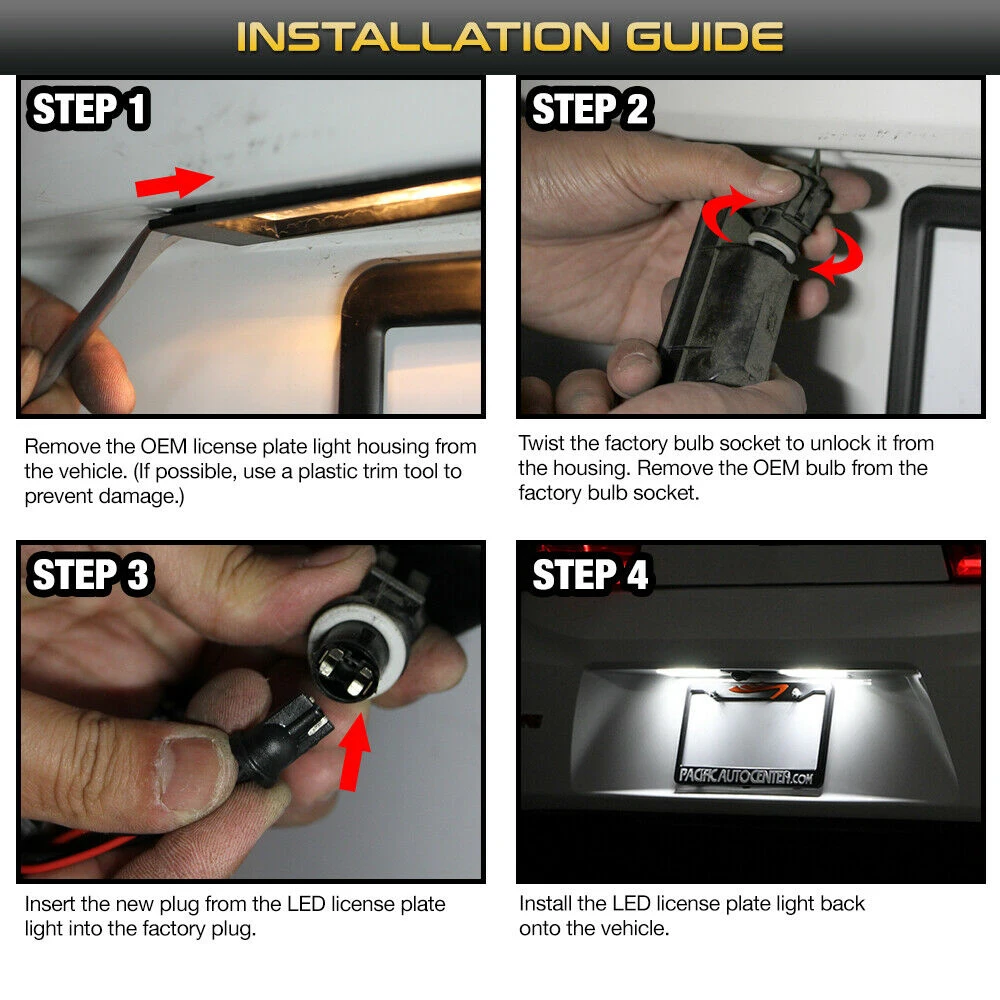 INSTALLATION GUIDE

STEP 1

Remove the OEM license plate light housing from the vehicle. (If possible, use a plastic trim tool to prevent damage.)

STEP 2

Twist the factory bulb socket to unlock it from the housing. Remove the OEM bulb from the factory bulb socket.

STEP 3

Insert the new plug from the LED license plate light into the factory plug.

STEP 4

PACIFICAUTOCENTER.COM

Install the LED license plate light back onto the vehicle.