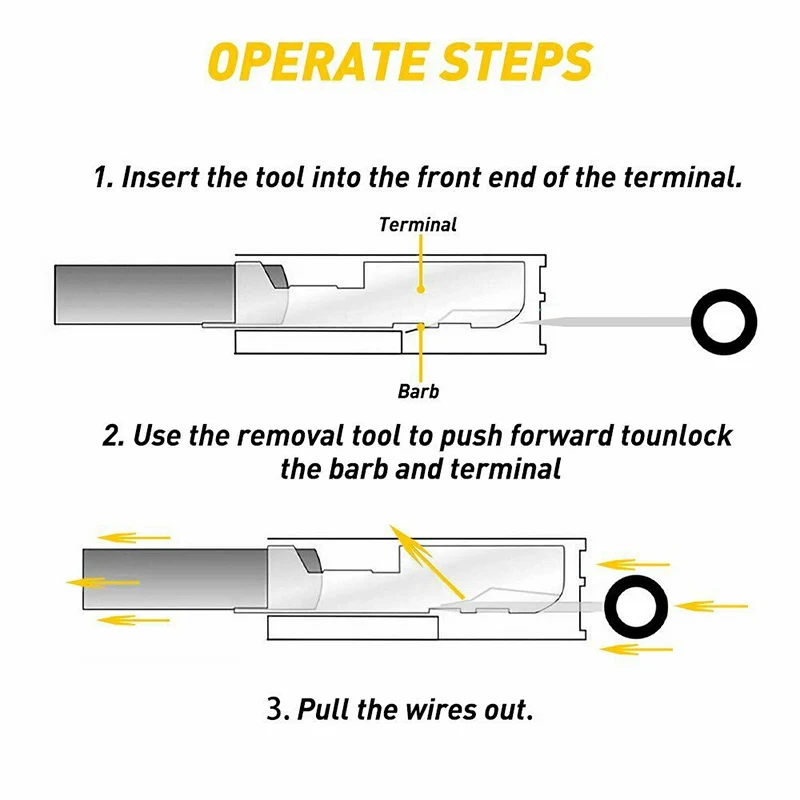 OPERATE STEPS

1. Insert the tool into the front end of the terminal.

Terminal

Barb

2. Use the removal tool to push forward tounlock the barb and terminal

3. Pull the wires out.