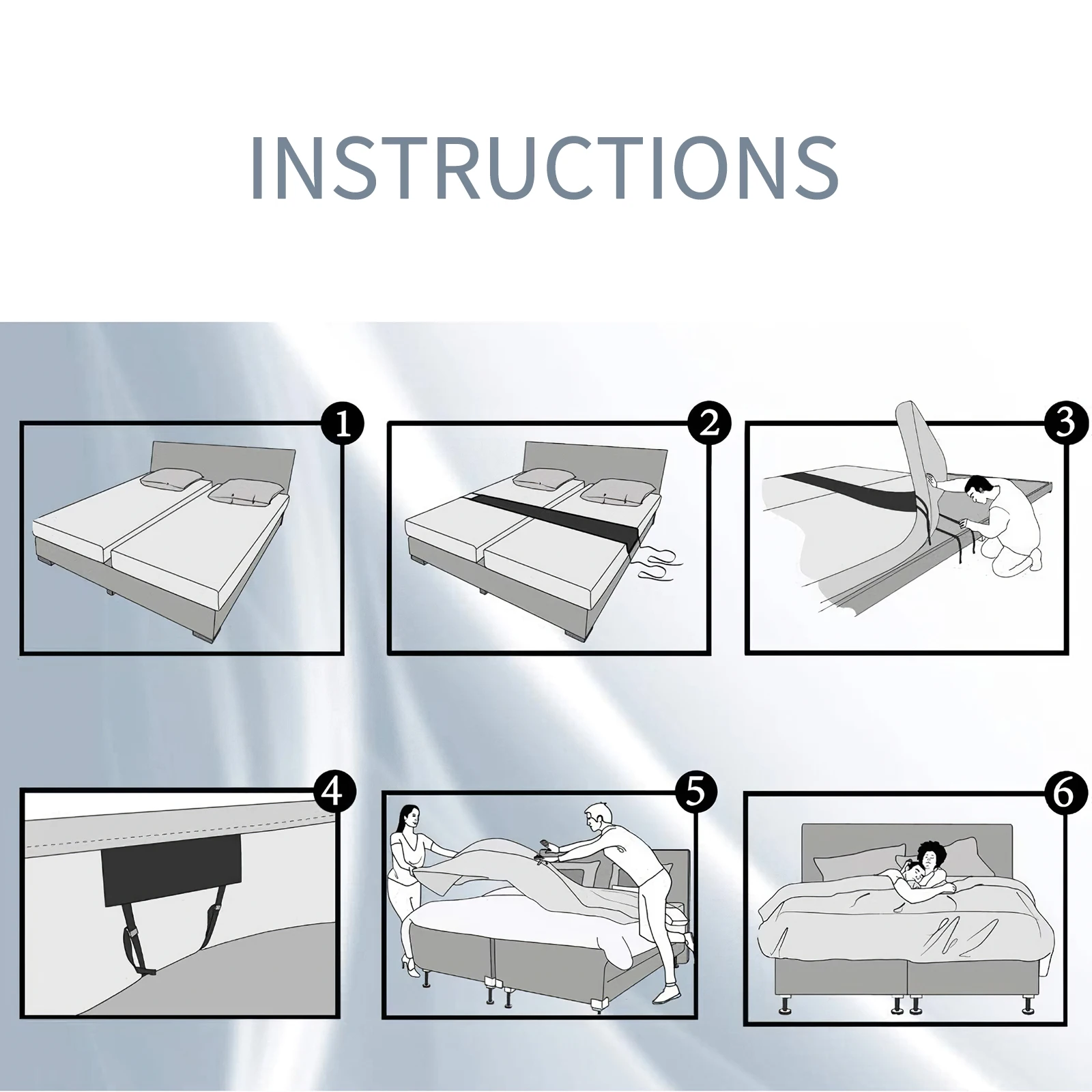 INSTRUCTIONS

1

2

3

4

5

6