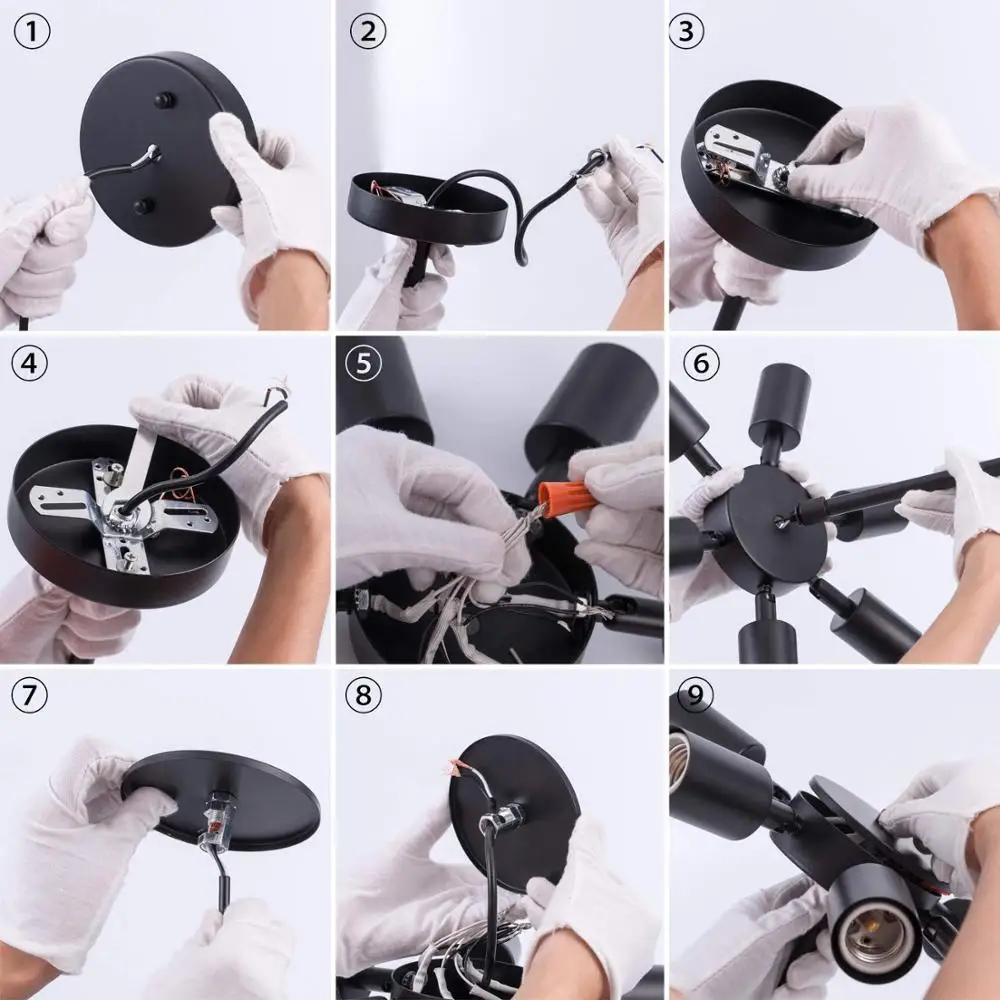 ①
②
③
④
⑤
⑥
⑦
⑧
⑨