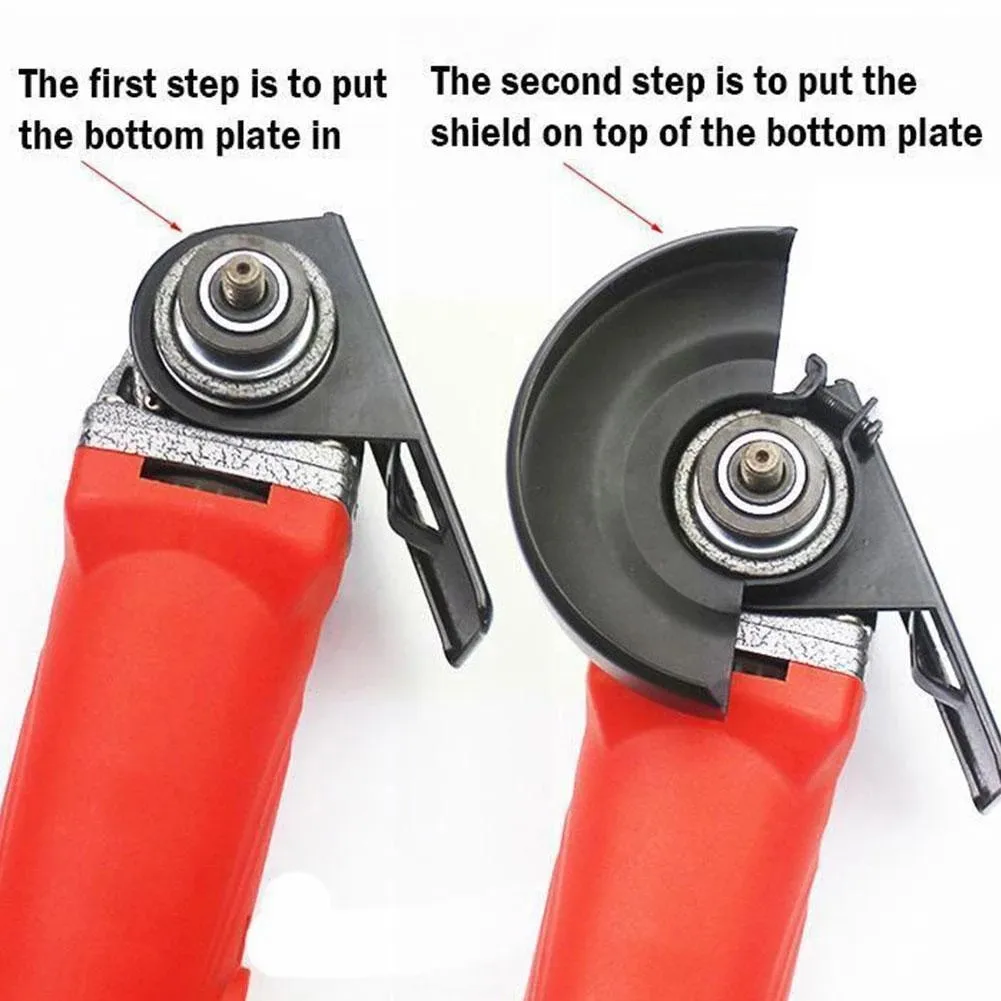 The first step is to put the bottom plate in

The second step is to put the shield on top of the bottom plate