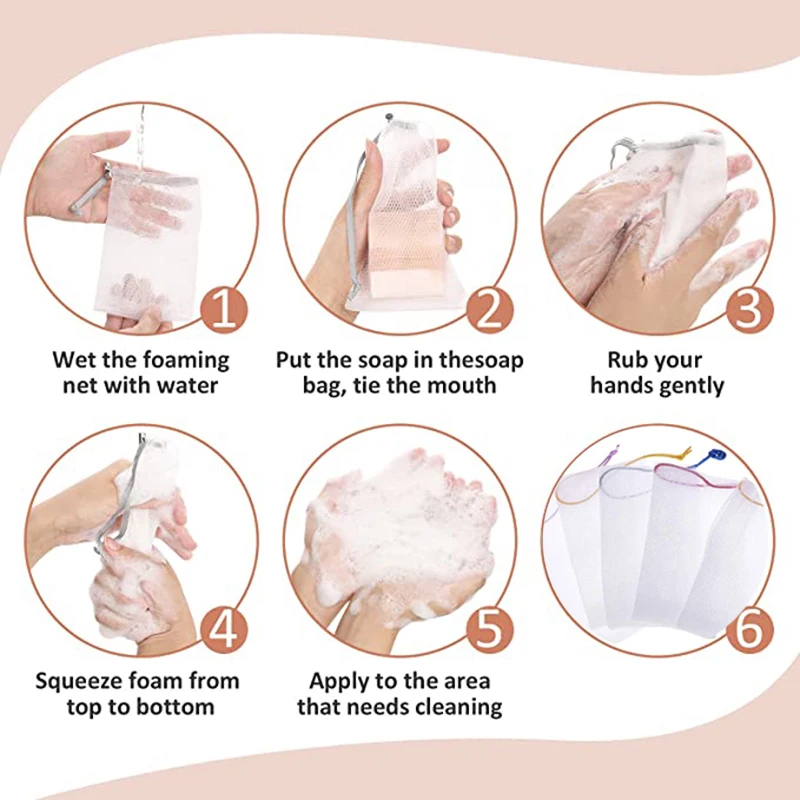 1
Wet the foaming net with water

2
Put the soap in thesoap bag, tie the mouth

3
Rub your hands gently

4
Squeeze foam from top to bottom

5
Apply to the area that needs cleaning

6