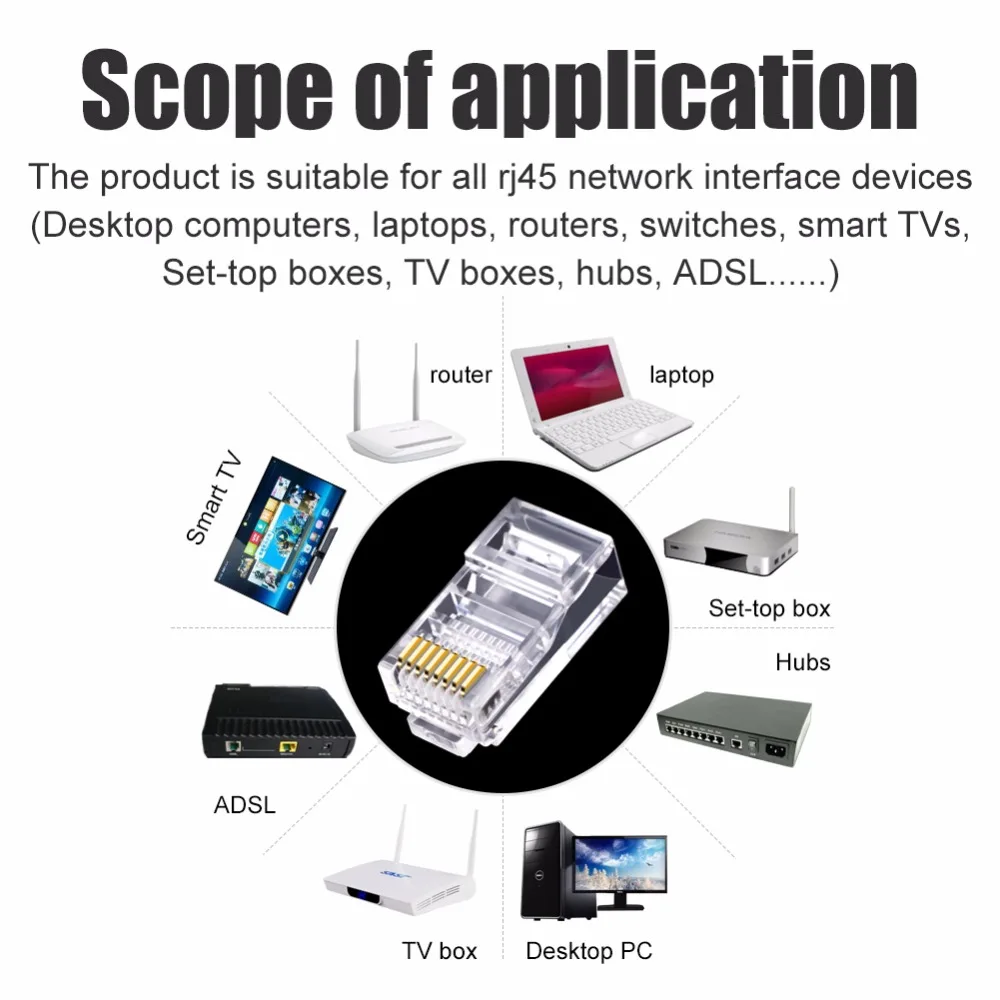 Scope of application

The product is suitable for all rj45 network interface devices (Desktop computers, laptops, routers, switches, smart TVs, Set-top boxes, TV boxes, hubs, ADSL......)

router

laptop

Smart TV

Set-top box

Hubs

ADSL

TV box

Desktop PC