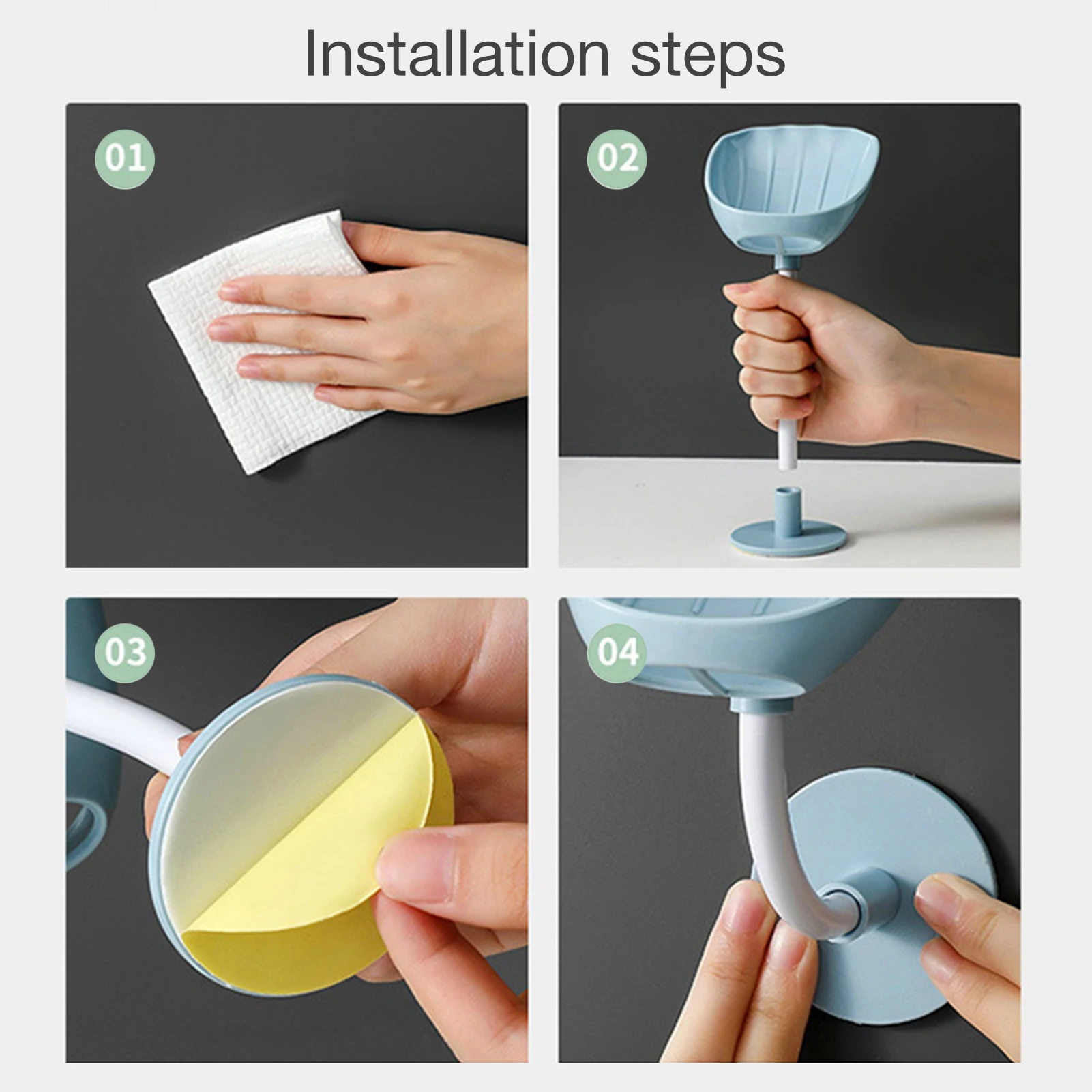 Installation steps

01

02

03

04