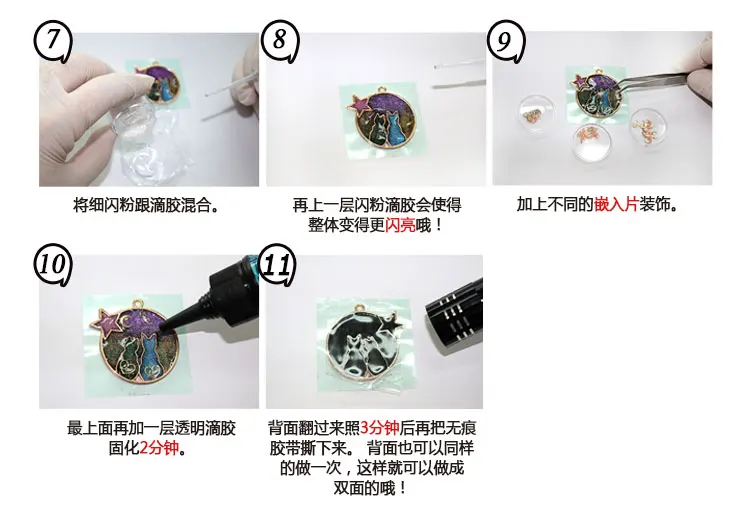 7

将细闪粉跟滴胶混合。

8

再上一层闪粉滴胶会使得整体变得更闪亮哦！

9

加上不同的嵌入片装饰。

10

最上面再加一层透明滴胶固化2分钟。

11

背面翻过来照3分钟后再把无痕胶带撕下来。 背面也可以同样的做一次，这样就可以做成双面的哦！