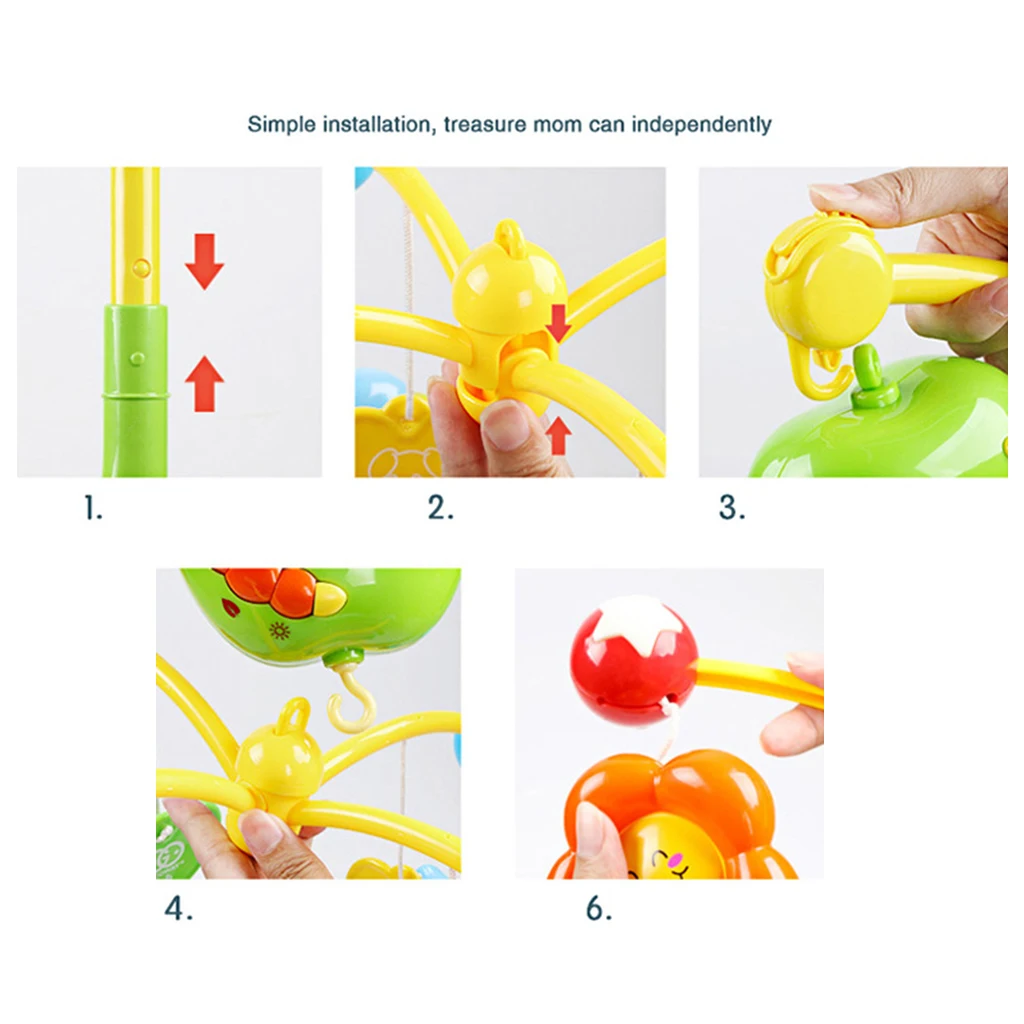 Simple installation, treasure mom can independently

1.

2.

3.

4.

6.