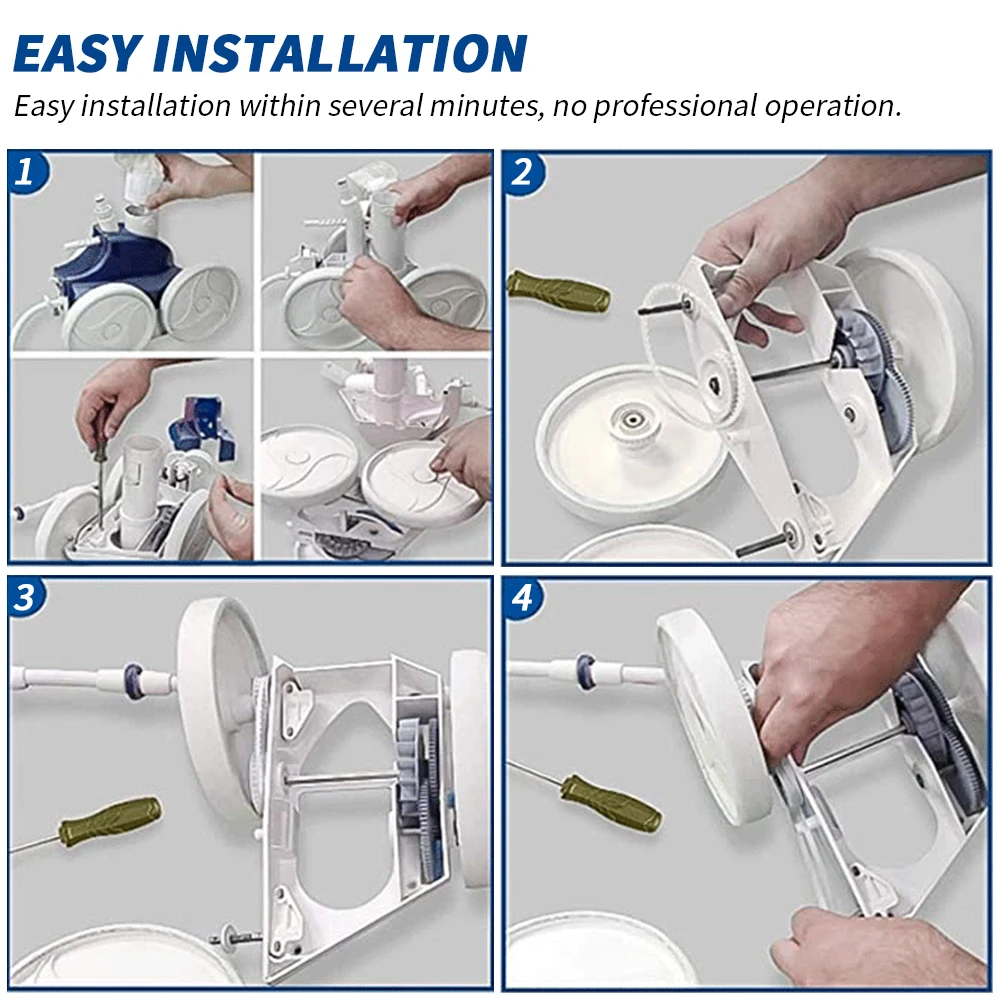 EASY INSTALLATION

Easy installation within several minutes, no professional operation.

1

2

3

4