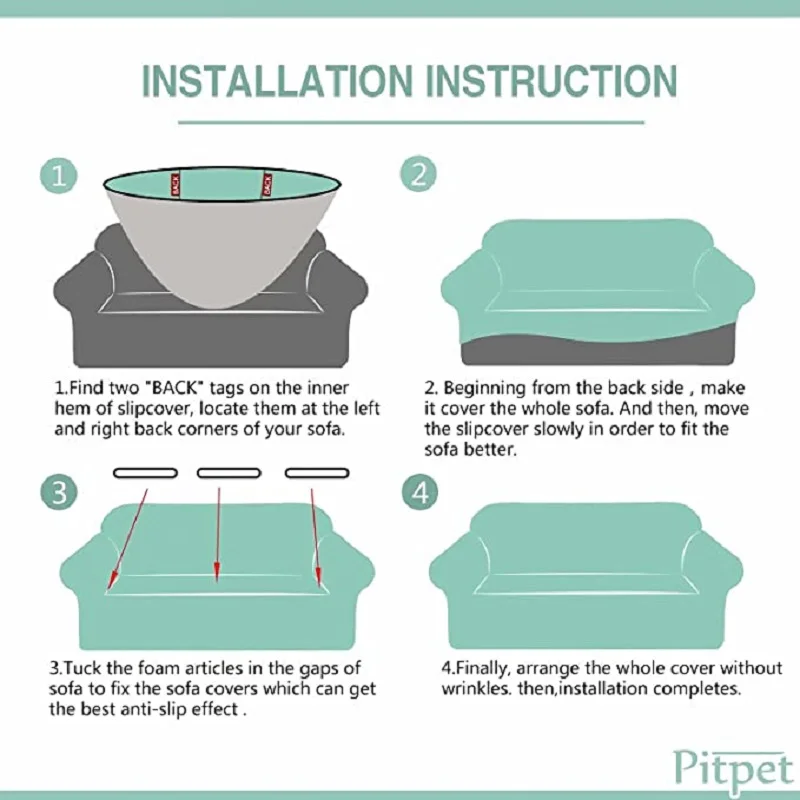 INSTALLATION INSTRUCTION

1

BACK

BACK

1.Find two "BACK" tags on the inner hem of slipcover, locate them at the left and right back corners of your sofa.

2

2. Beginning from the back side , make it cover the whole sofa. And then, move the slipcover slowly in order to fit the sofa better.

3

3.Tuck the foam articles in the gaps of sofa to fix the sofa covers which can get the best anti-slip effect .

4

4.Finally, arrange the whole cover without wrinkles. then,installation completes.

Pitpet