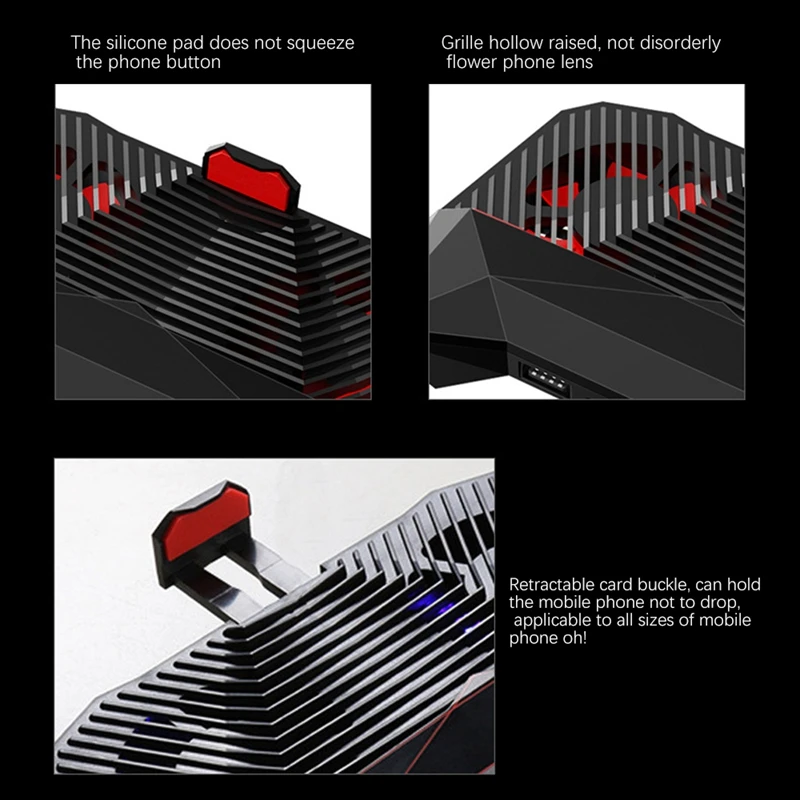 The silicone pad does not squeeze the phone button

Grille hollow raised, not disorderly flower phone lens

Retractable card buckle, can hold the mobile phone not to drop, applicable to all sizes of mobile phone oh!