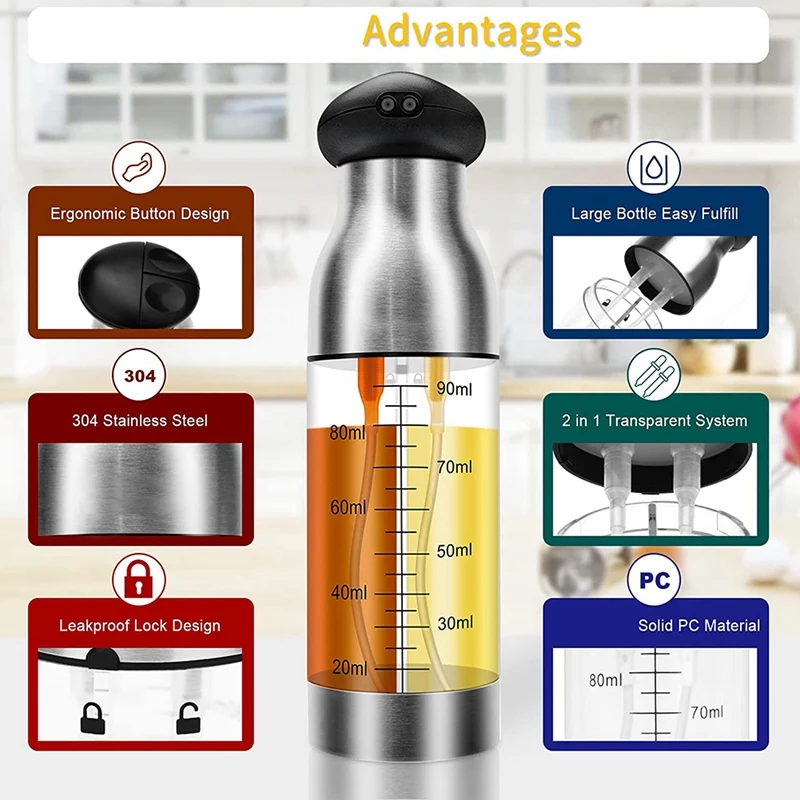 Advantages

Ergonomic Button Design

304

304 Stainless Steel

Leakproof Lock Design

90ml
80ml
70ml
60ml
50ml
40ml
30ml
20ml

Large Bottle Easy Fulfill

2 in 1 Transparent System

PC

Solid PC Material

80ml
70ml