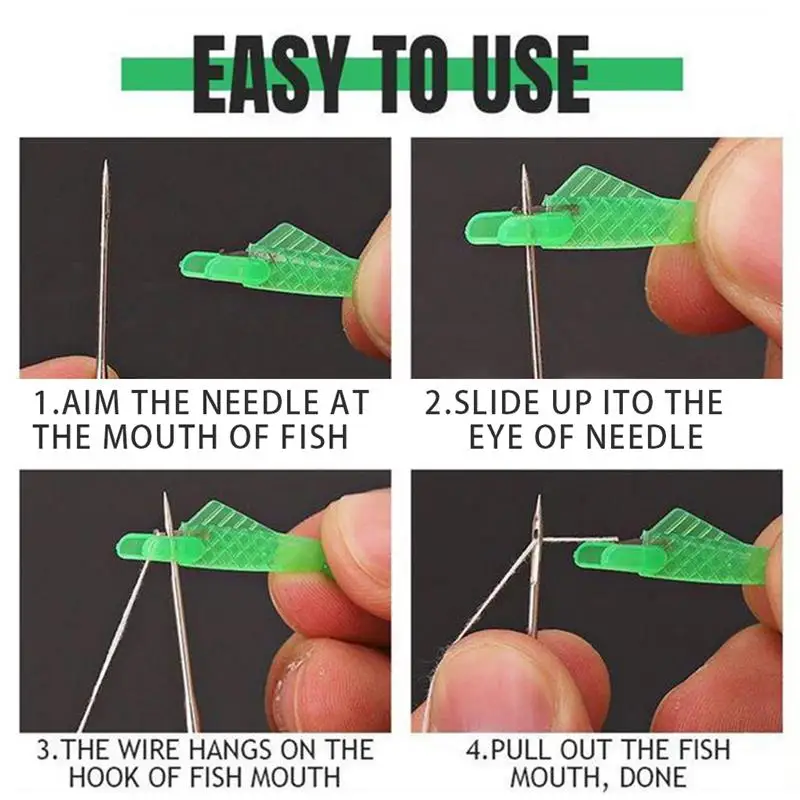 EASY TO USE

1.AIM THE NEEDLE AT THE MOUTH OF FISH

2.SLIDE UP ITO THE EYE OF NEEDLE

3.THE WIRE HANGS ON THE HOOK OF FISH MOUTH

4.PULL OUT THE FISH MOUTH, DONE