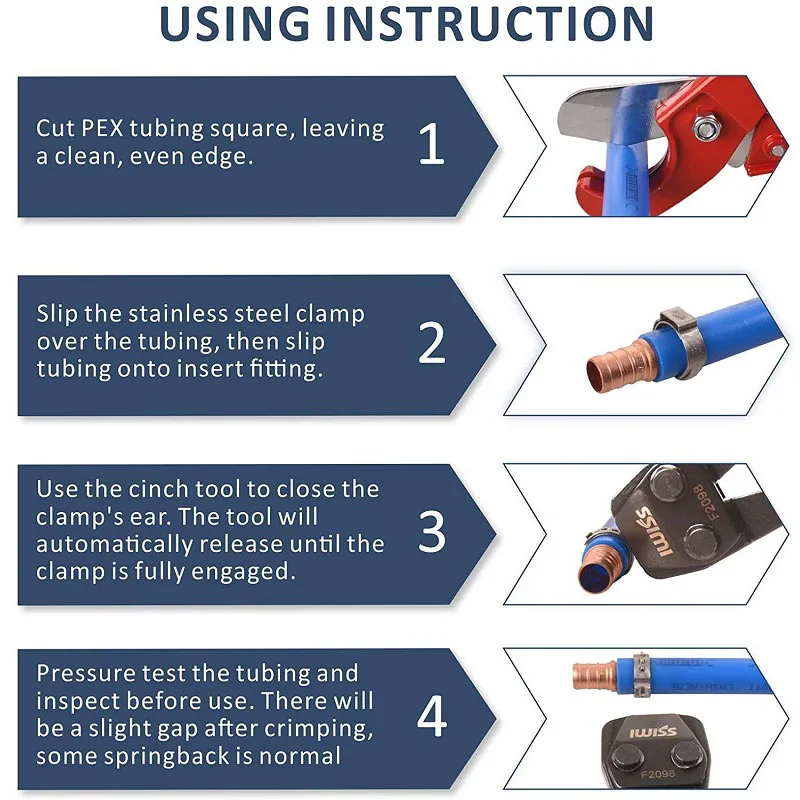 USING INSTRUCTION

Cut PEX tubing square, leaving a clean, even edge.

1

Slip the stainless steel clamp over the tubing, then slip tubing onto insert fitting.

2

Use the cinch tool to close the clamp's ear. The tool will automatically release until the clamp is fully engaged.

3

IWISS

F2098

Pressure test the tubing and inspect before use. There will be a slight gap after crimping, some springback is normal

4

IWISS

F2098