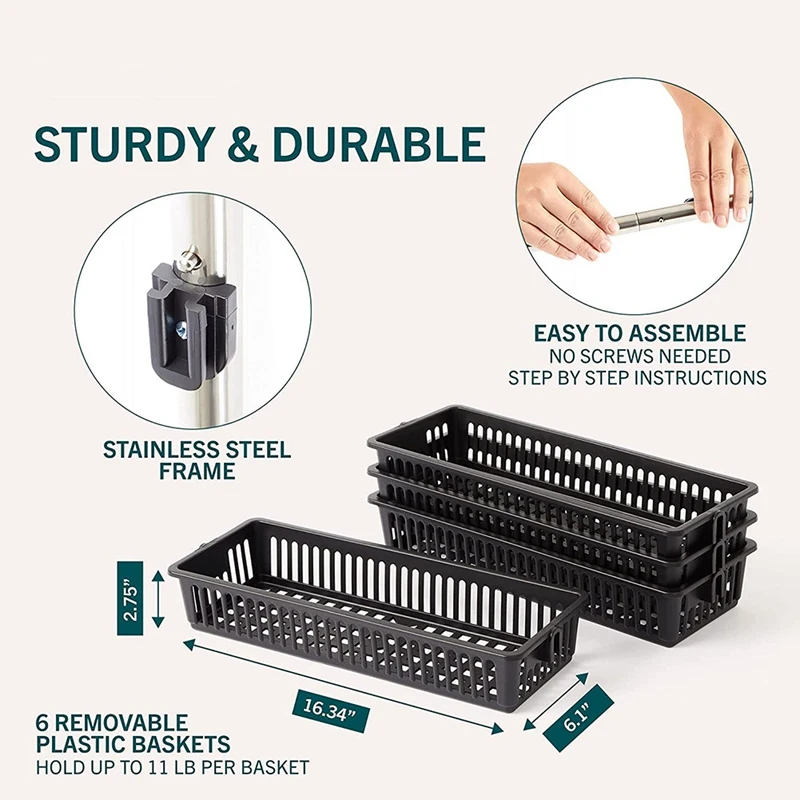 STURDY & DURABLE

EASY TO ASSEMBLE
NO SCREWS NEEDED
STEP BY STEP INSTRUCTIONS

STAINLESS STEEL FRAME

2.75"

16.34"

6.1"

6 REMOVABLE PLASTIC BASKETS
HOLD UP TO 11 LB PER BASKET