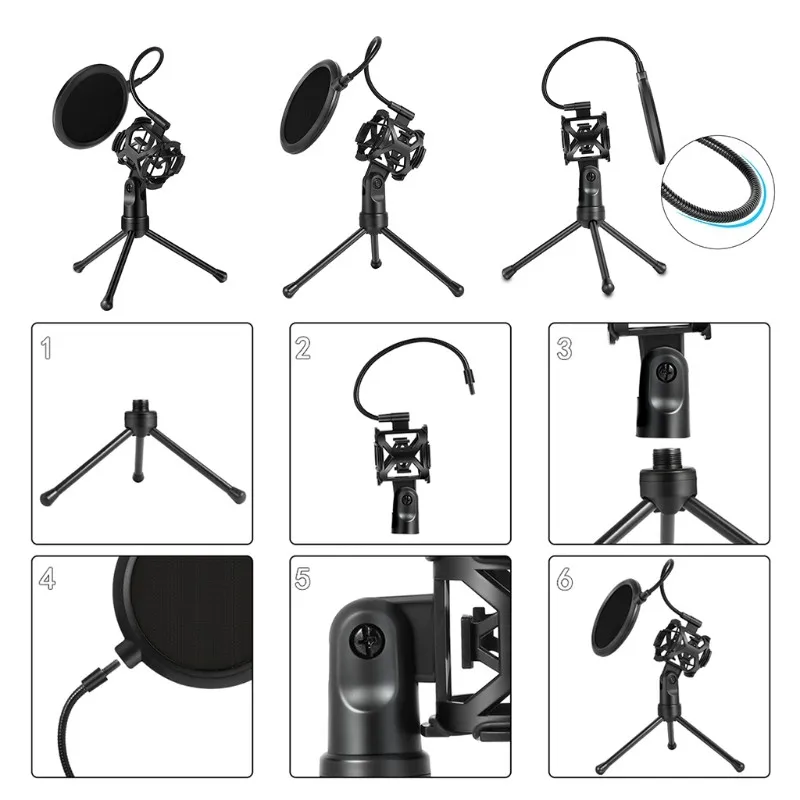 1

2

3

4

5

6