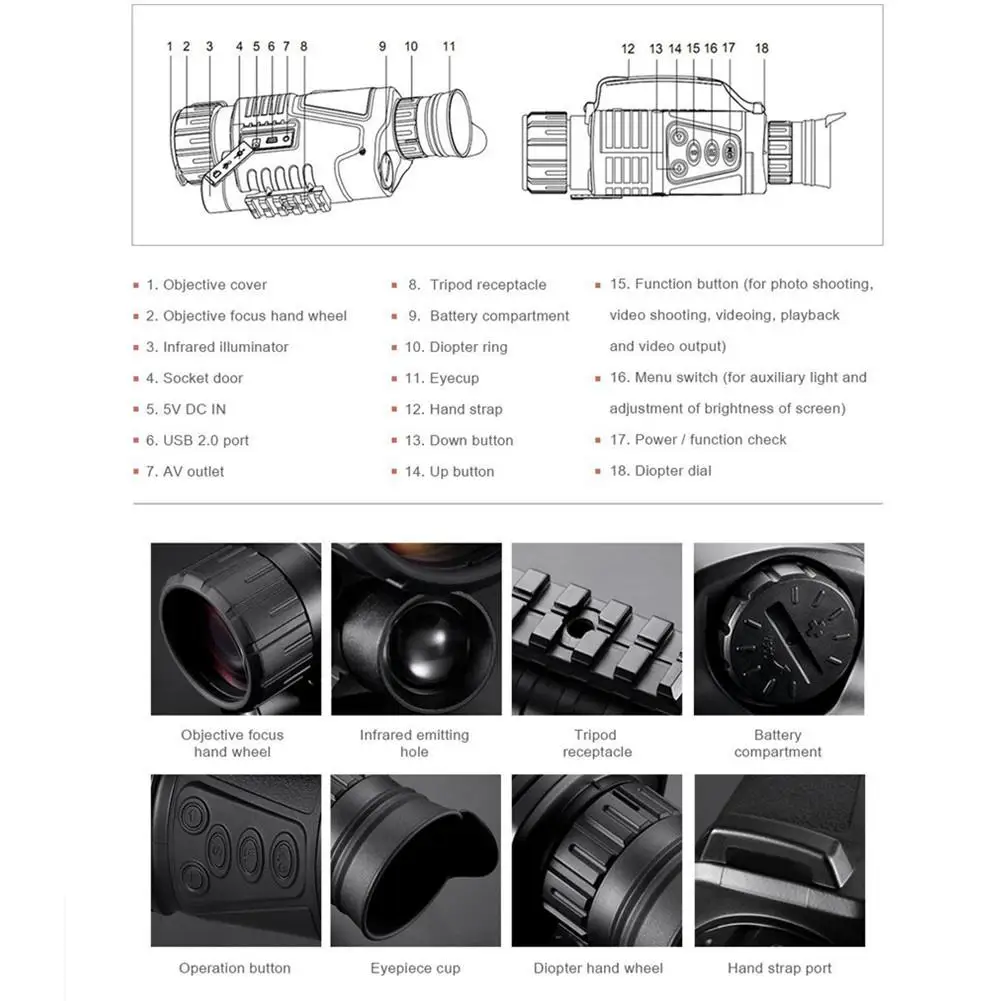 1 2 3 4 5 6 7 8 9 10 11

12 13 14 15 16 17 18

1. Objective cover
2. Objective focus hand wheel
3. Infrared illuminator
4. Socket door
5. 5V DC IN
6. USB 2.0 port
7. AV outlet

8. Tripod receptacle
9. Battery compartment
10. Diopter ring
11. Eyecup
12. Hand strap
13. Down button
14. Up button

15. Function button (for photo shooting, video shooting, videoing, playback and video output)
16. Menu switch (for auxiliary light and adjustment of brightness of screen)
17. Power / function check
18. Diopter dial

Objective focus hand wheel

Infrared emitting hole

Tripod receptacle

Battery compartment

Operation button

Eyepiece cup

Diopter hand wheel

Hand strap port