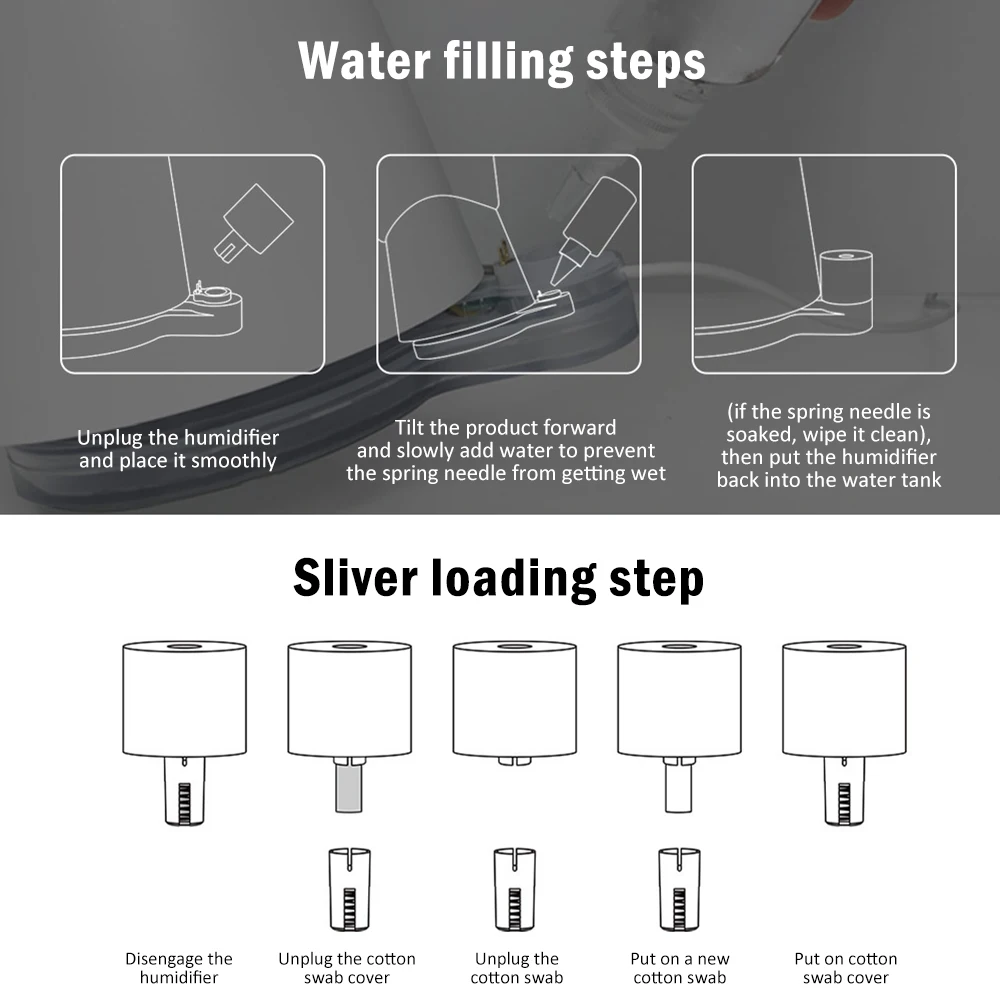 Water filling steps

Unplug the humidifier and place it smoothly

Tilt the product forward and slowly add water to prevent the spring needle from getting wet

(if the spring needle is soaked, wipe it clean), then put the humidifier back into the water tank

Sliver loading step

Disengage the humidifier

Unplug the cotton swab cover

Unplug the cotton swab

Put on a new cotton swab

Put on cotton swab cover