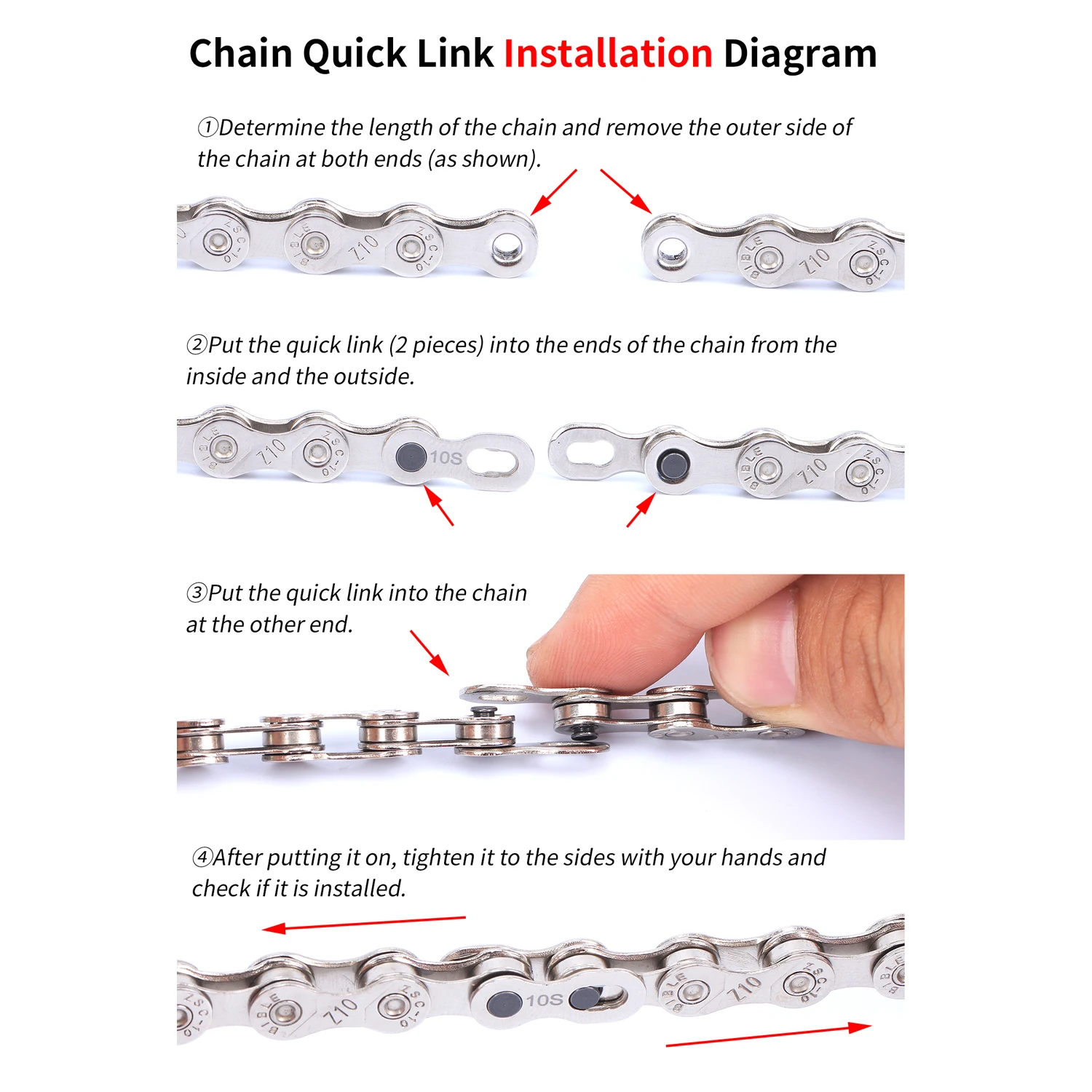 Chain Quick Link Installation Diagram

①Determine the length of the chain and remove the outer side of the chain at both ends (as shown).

ZSC-10 BIBLE Z10 ZSC-10

BIBLE Z10 ZSC-10

②Put the quick link (2 pieces) into the ends of the chain from the inside and the outside.

BIBLE Z10 ZSC-10 10S

BIBLE Z10 ZSC-10

③Put the quick link into the chain at the other end.

④After putting it on, tighten it to the sides with your hands and check if it is installed.

ZSC-10 BIBLE Z10 ZSC-10 10S BIBLE Z10 ZSC-10 BIBLE