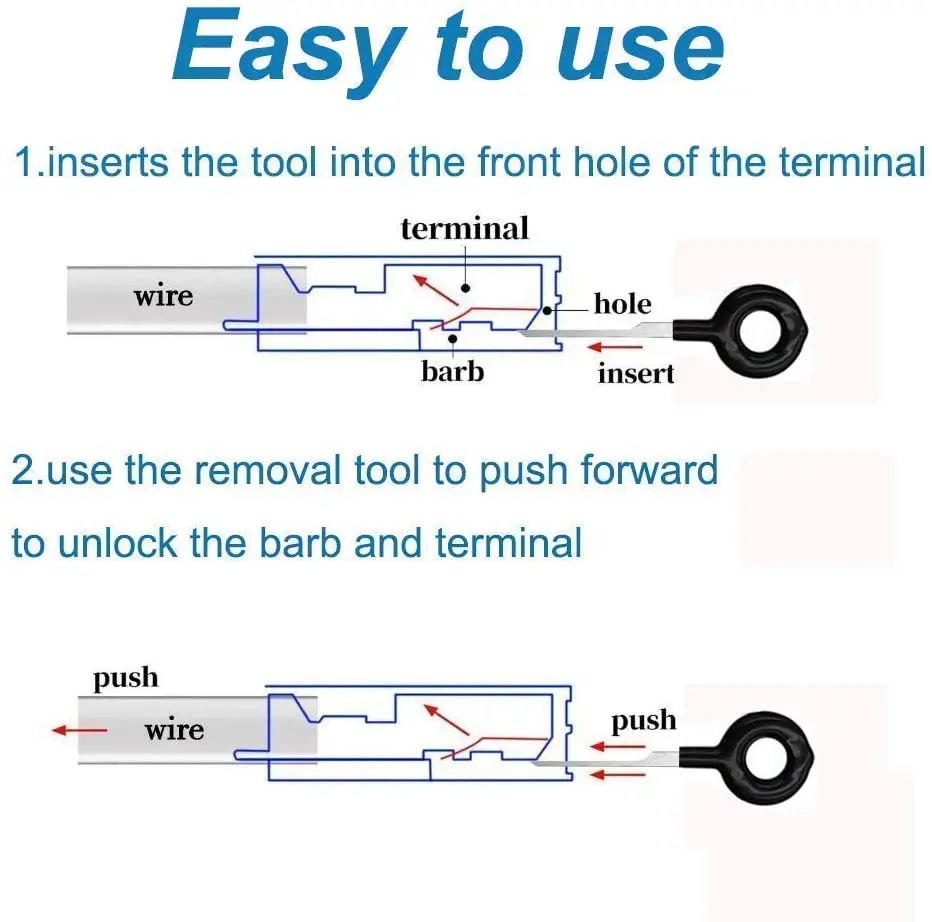 Easy to use

1.inserts the tool into the front hole of the terminal

terminal

wire

hole

barb

insert

2.use the removal tool to push forward to unlock the barb and terminal

push

wire

push