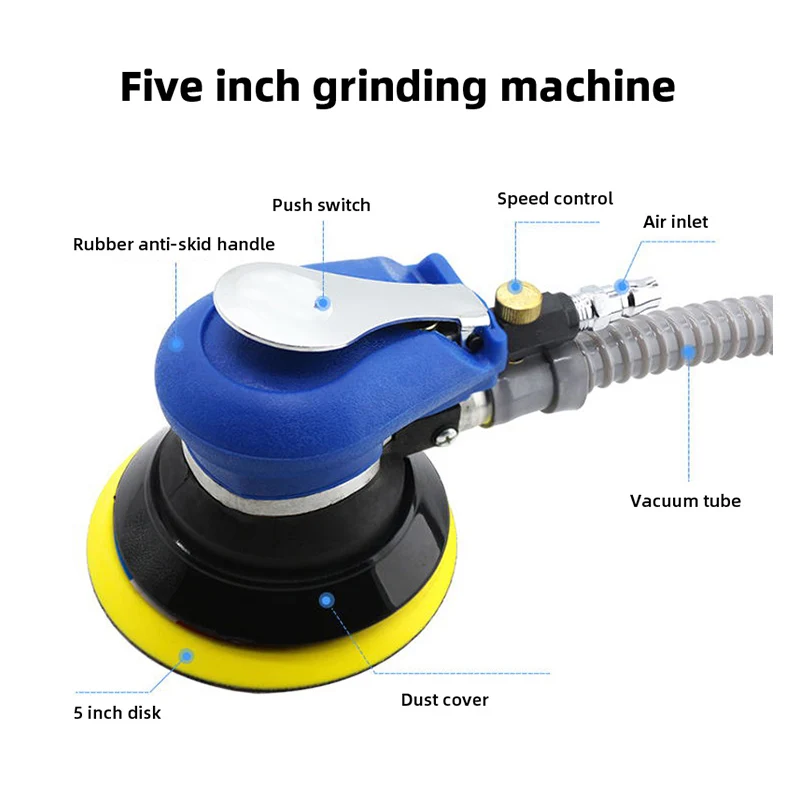 Five inch grinding machine

Push switch

Speed control

Air inlet

Rubber anti-skid handle

Vacuum tube

Dust cover

5 inch disk