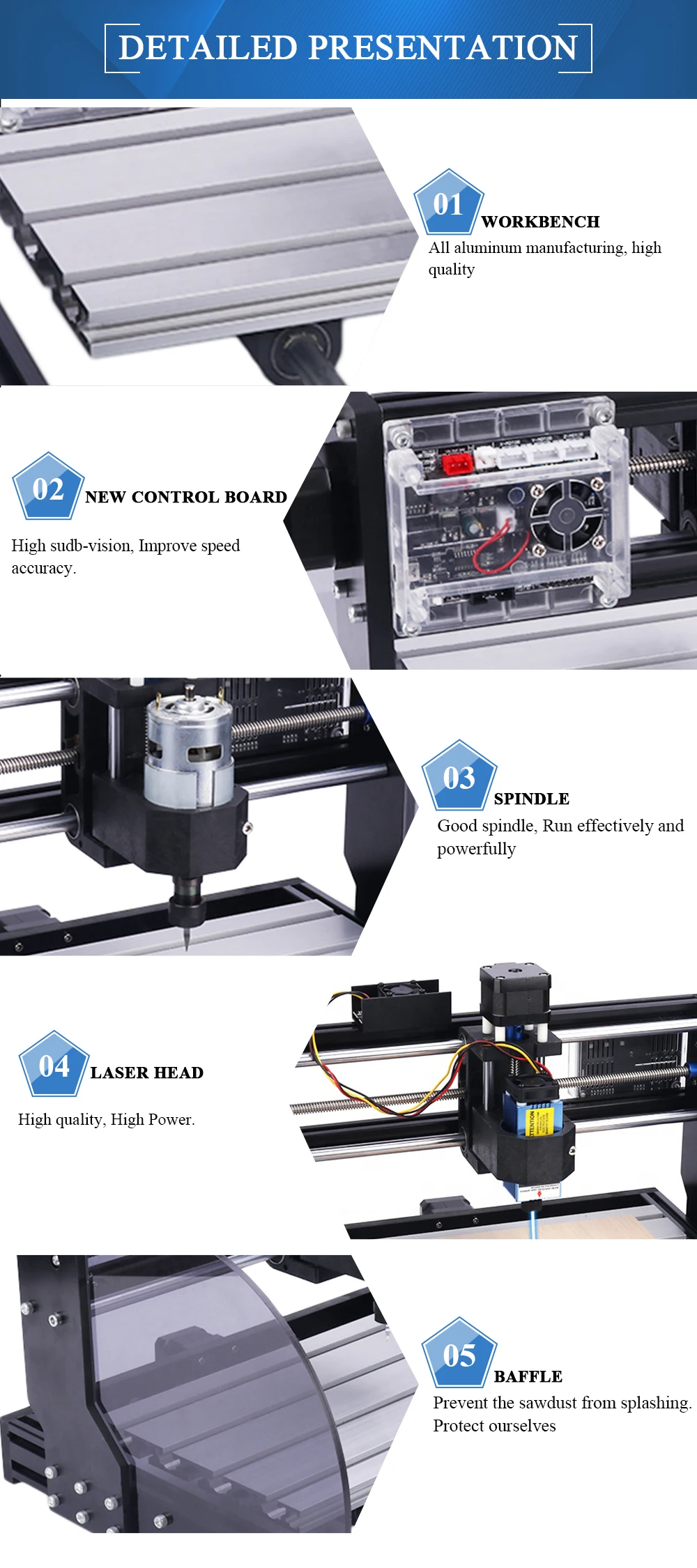 DETAILED PRESENTATION

01 WORKBENCH

All aluminum manufacturing, high quality

02 NEW CONTROL BOARD

High sudb-vision, Improve speed accuracy.

03 SPINDLE

Good spindle, Run effectively and powerfully

04 LASER HEAD

High quality, High Power.

ATTENTION

05 BAFFLE

Prevent the sawdust from splashing. Protect ourselves