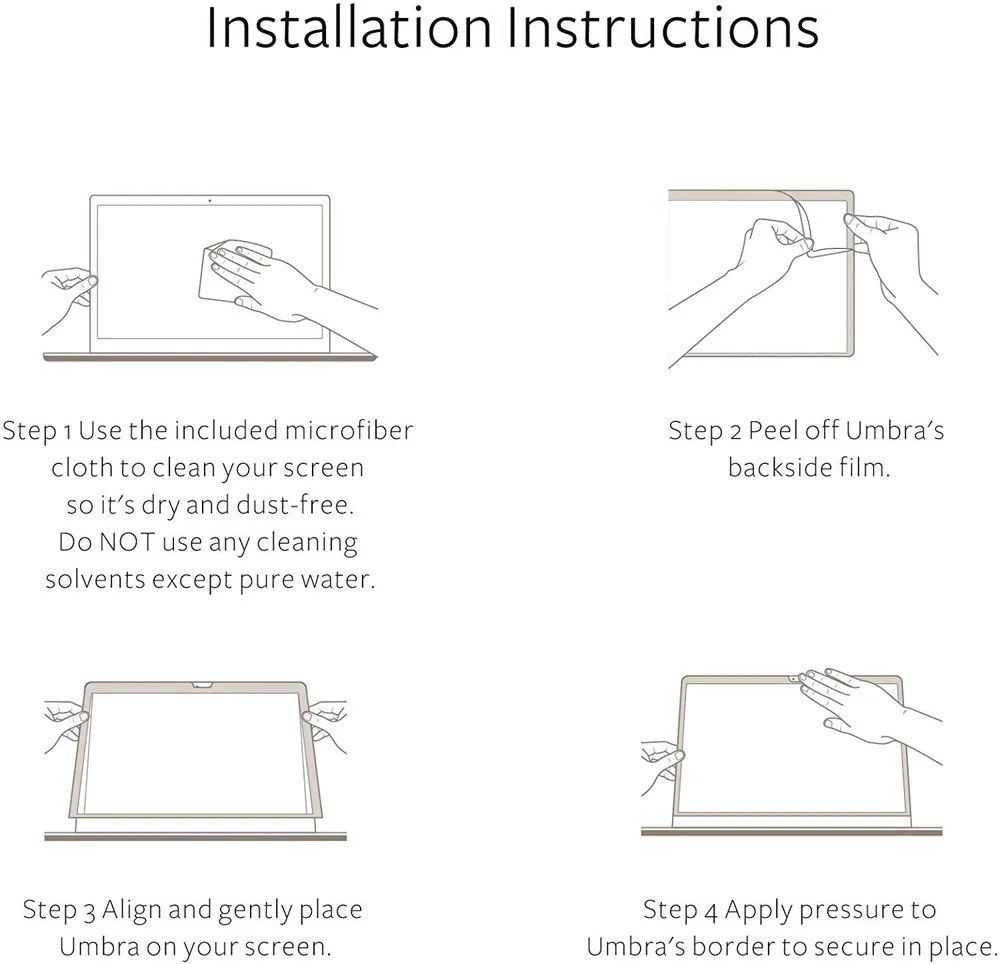 Installation Instructions

Step 1 Use the included microfiber cloth to clean your screen so it's dry and dust-free. Do NOT use any cleaning solvents except pure water.

Step 2 Peel off Umbra's backside film.

Step 3 Align and gently place Umbra on your screen.

Step 4 Apply pressure to Umbra's border to secure in place.