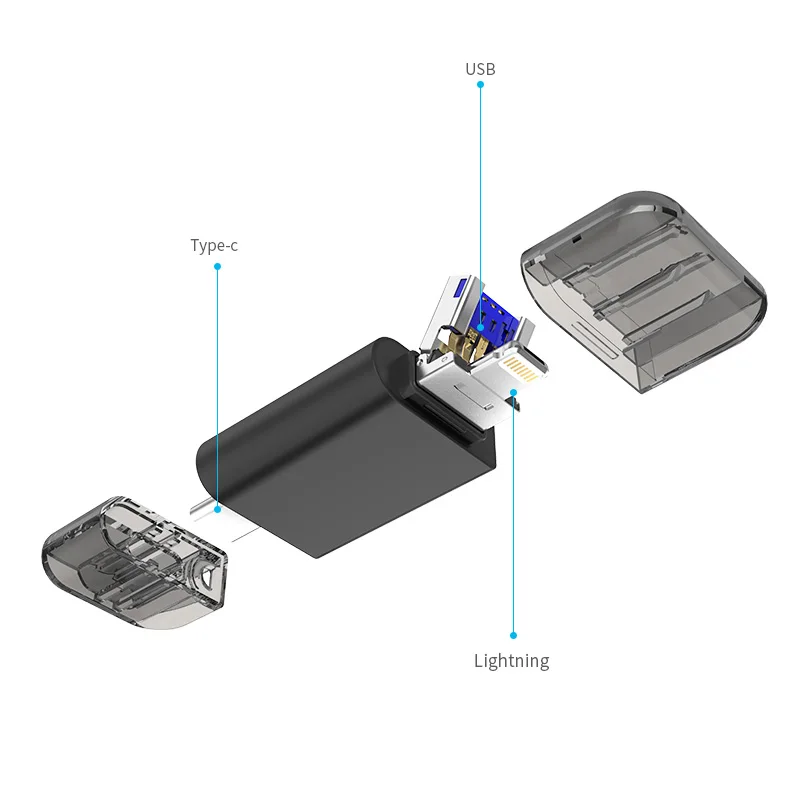 USB

Type-c

Lightning