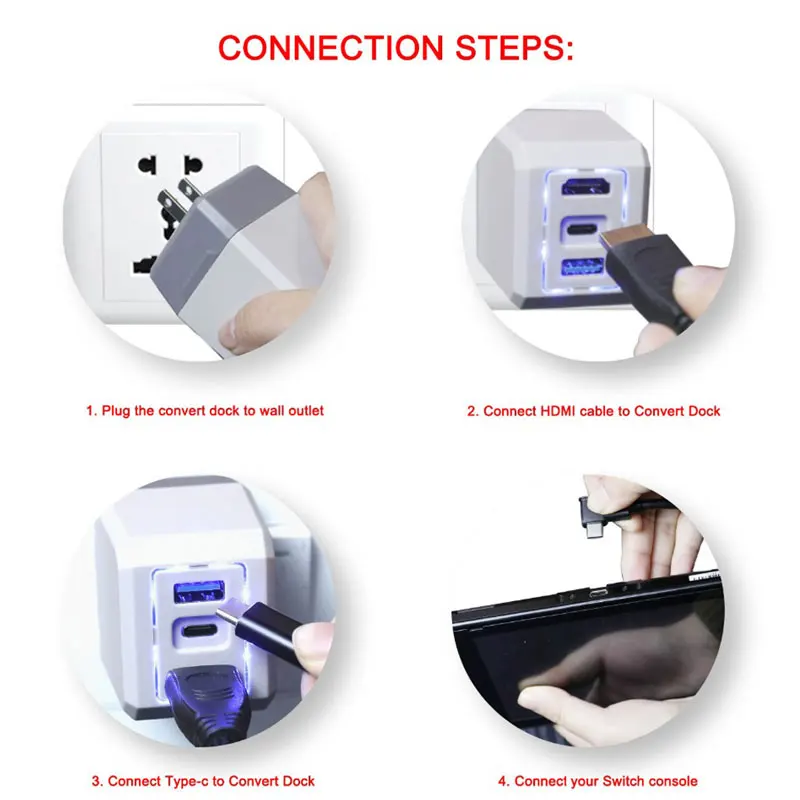 CONNECTION STEPS:

1. Plug the convert dock to wall outlet

2. Connect HDMI cable to Convert Dock

3. Connect Type-c to Convert Dock

4. Connect your Switch console