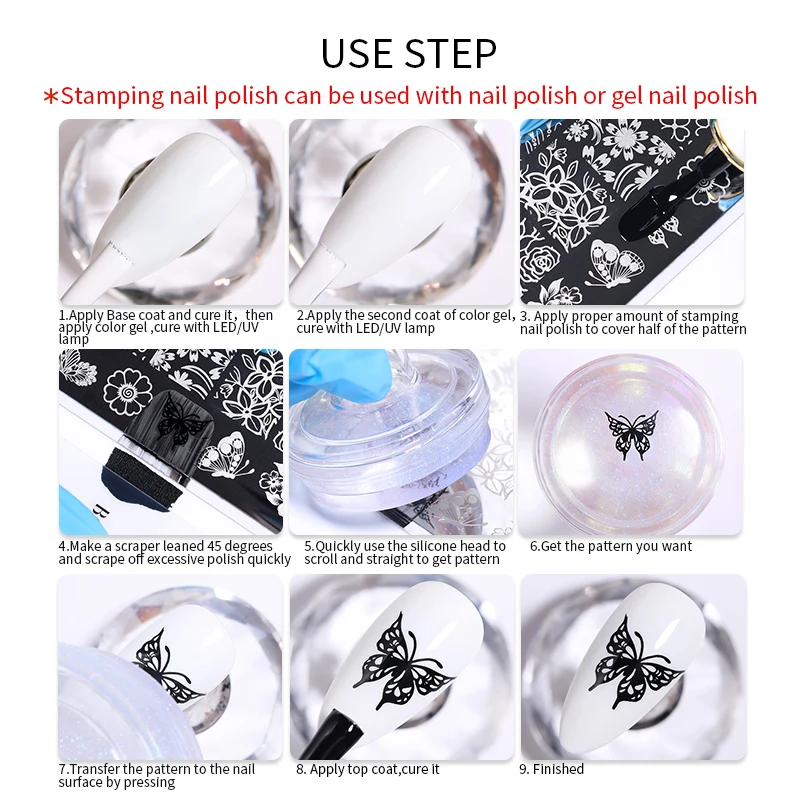 USE STEP

*Stamping nail polish can be used with nail polish or gel nail polish

1.Apply Base coat and cure it，then apply color gel ,cure with LED/UV lamp

2.Apply the second coat of color gel, cure with LED/UV lamp

3. Apply proper amount of stamping nail polish to cover half of the pattern

4.Make a scraper leaned 45 degrees and scrape off excessive polish quickly

5.Quickly use the silicone head to scroll and straight to get pattern

6.Get the pattern you want

7.Transfer the pattern to the nail surface by pressing

8. Apply top coat,cure it

9. Finished