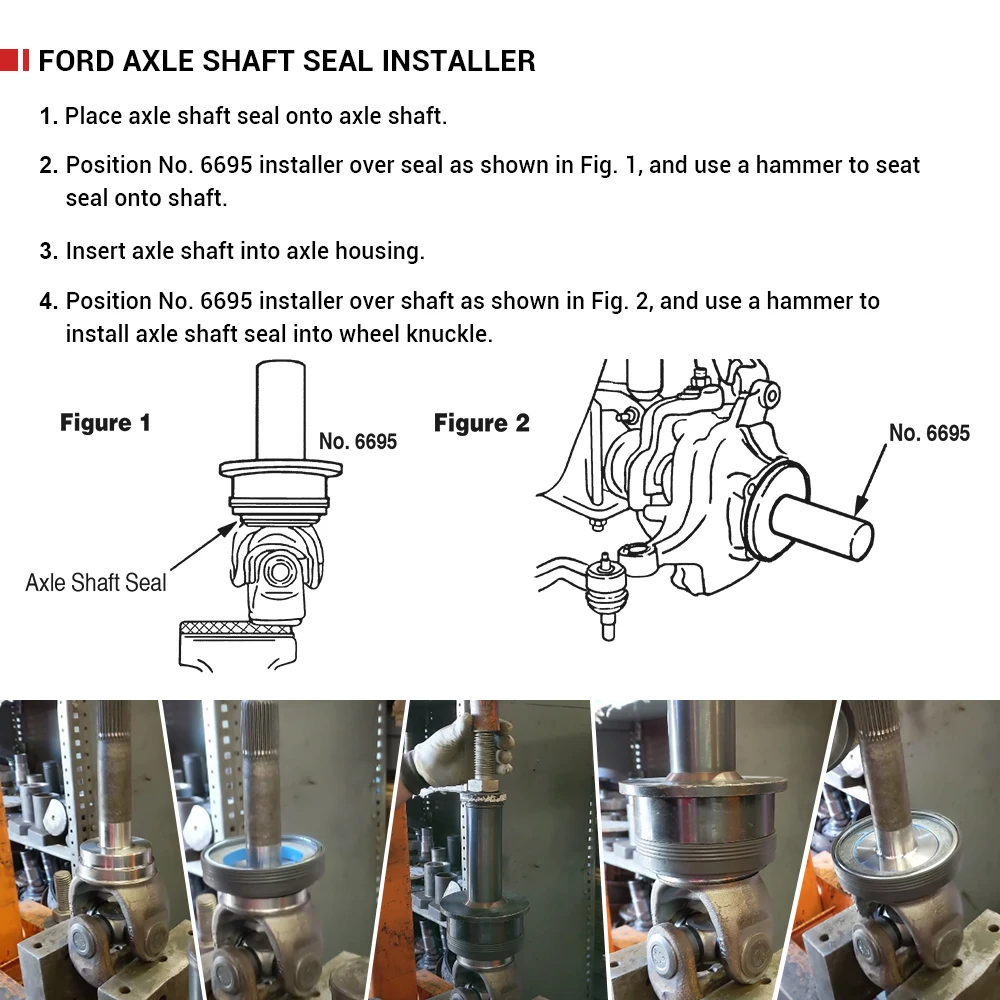 FORD AXLE SHAFT SEAL INSTALLER

1. Place axle shaft seal onto axle shaft.

2. Position No. 6695 installer over seal as shown in Fig. 1, and use a hammer to seat seal onto shaft.

3. Insert axle shaft into axle housing.

4. Position No. 6695 installer over shaft as shown in Fig. 2, and use a hammer to install axle shaft seal into wheel knuckle.

Figure 1

No. 6695

Axle Shaft Seal

Figure 2

No. 6695