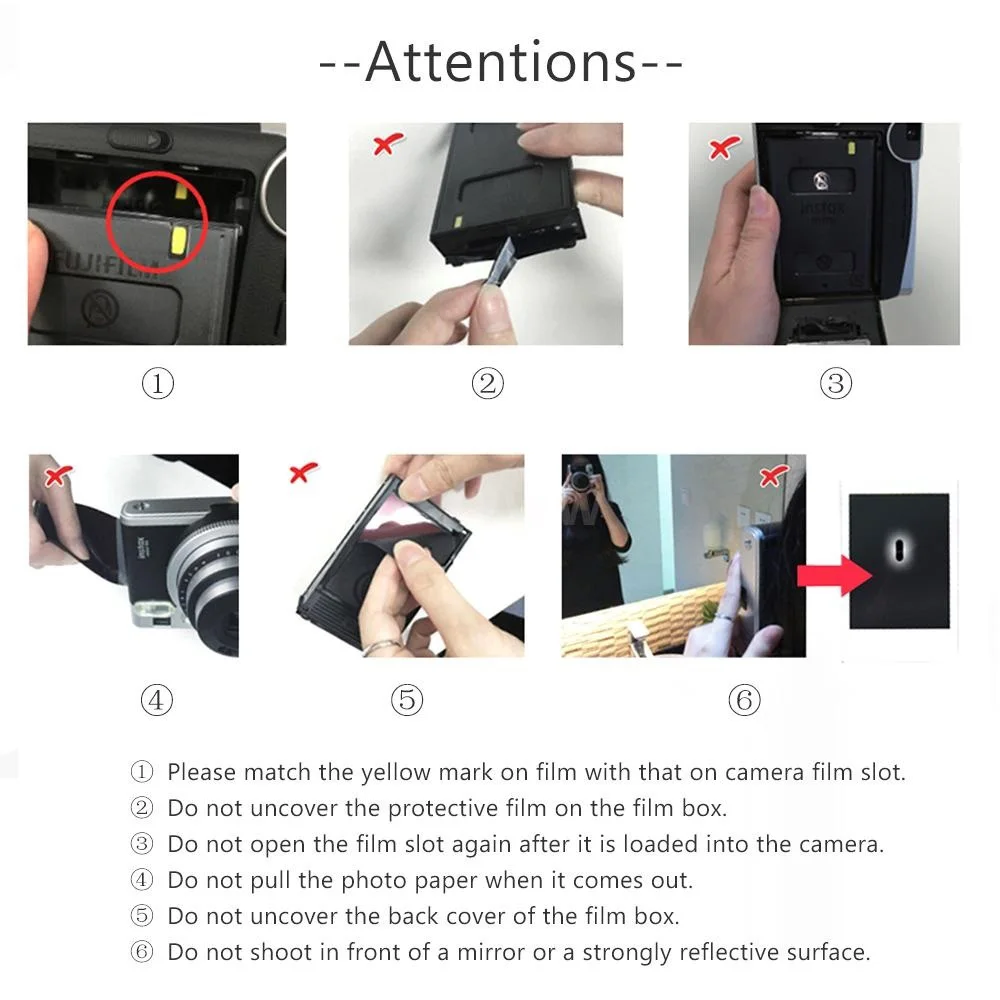 --Attentions--

FUJIFILM

①

②

instax

③

instax

④

⑤

⑥

① Please match the yellow mark on film with that on camera film slot.
② Do not uncover the protective film on the film box.
③ Do not open the film slot again after it is loaded into the camera.
④ Do not pull the photo paper when it comes out.
⑤ Do not uncover the back cover of the film box.
⑥ Do not shoot in front of a mirror or a strongly reflective surface.