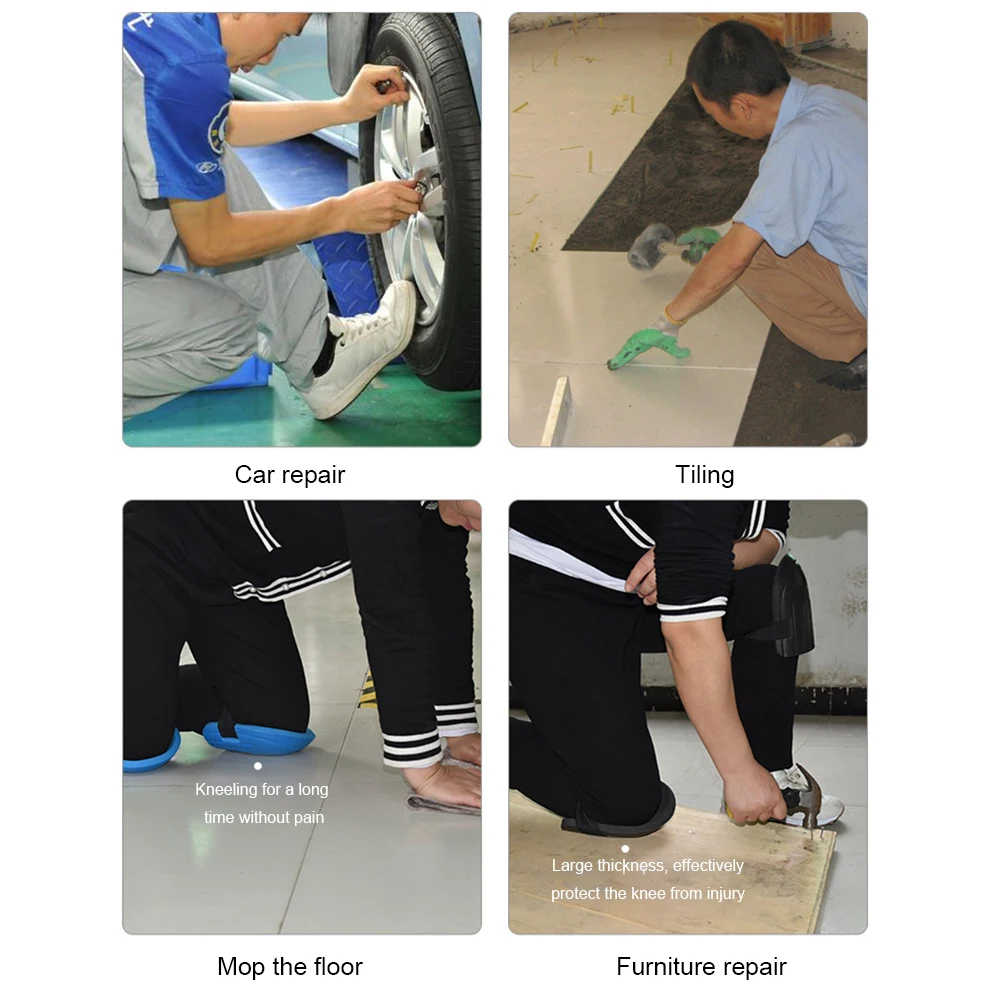 Car repair

Tiling

Kneeling for a long time without pain

Mop the floor

Large thickness, effectively protect the knee from injury

Furniture repair