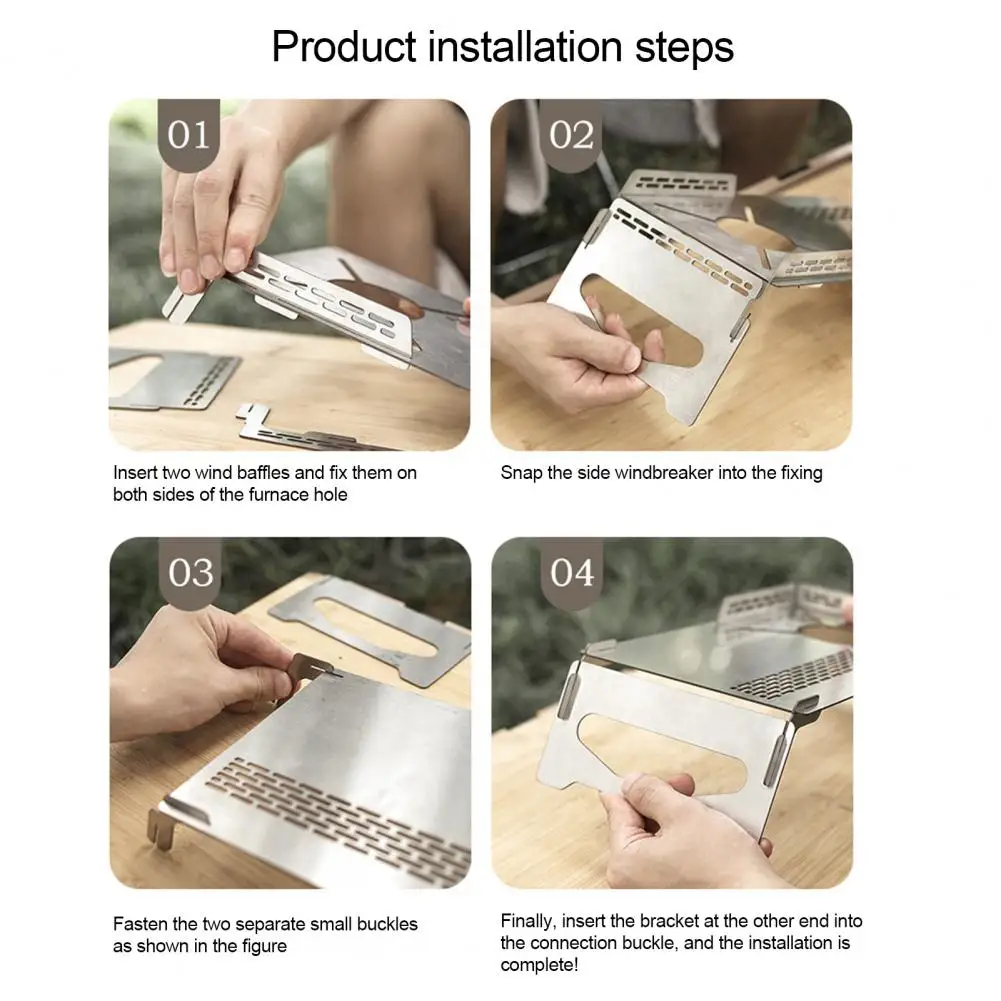 Product installation steps

01

Insert two wind baffles and fix them on both sides of the furnace hole

02

Snap the side windbreaker into the fixing

03

Fasten the two separate small buckles as shown in the figure

04

Finally, insert the bracket at the other end into the connection buckle, and the installation is complete!