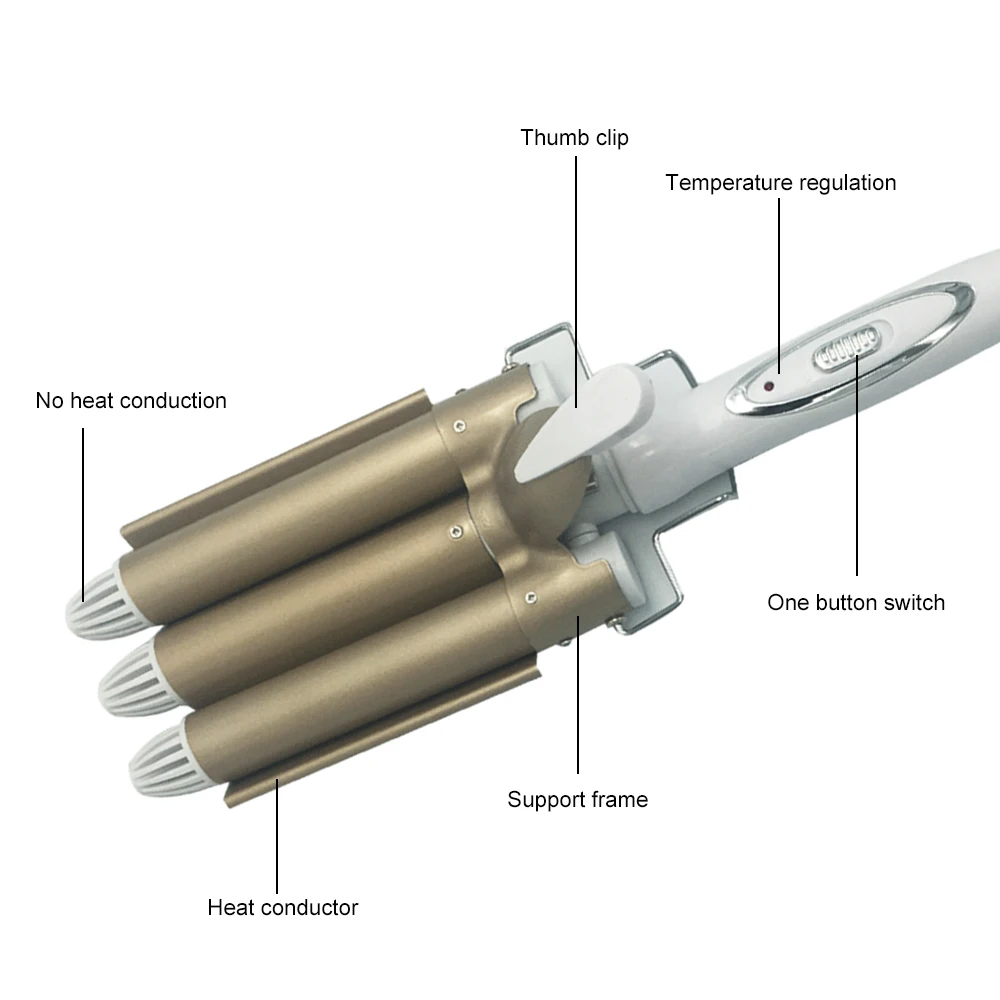 Thumb clip

Temperature regulation

No heat conduction

One button switch

Support frame

Heat conductor