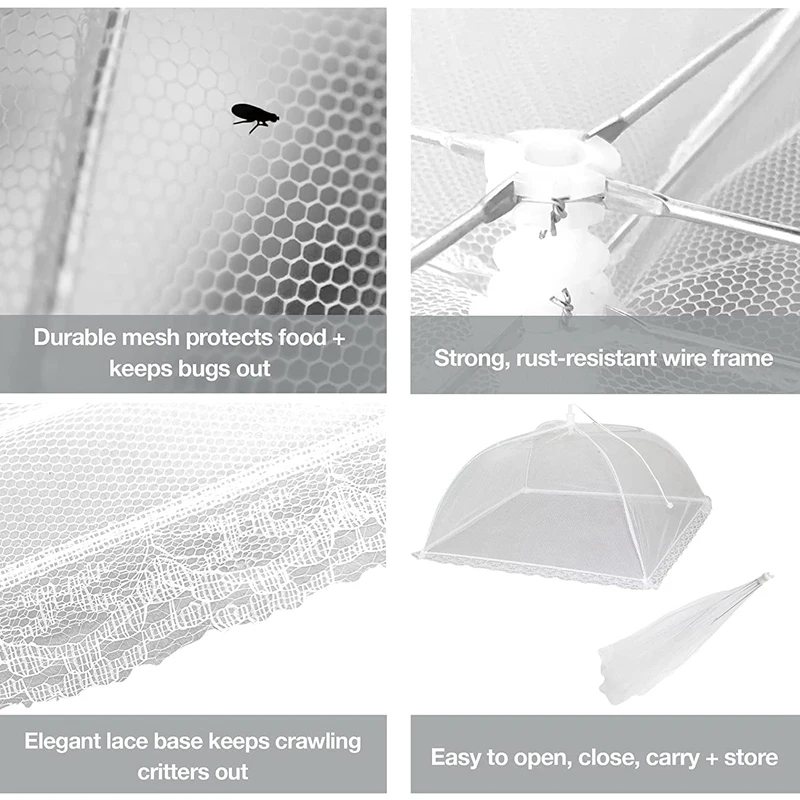 Durable mesh protects food + keeps bugs out

Strong, rust-resistant wire frame

Elegant lace base keeps crawling critters out

Easy to open, close, carry + store